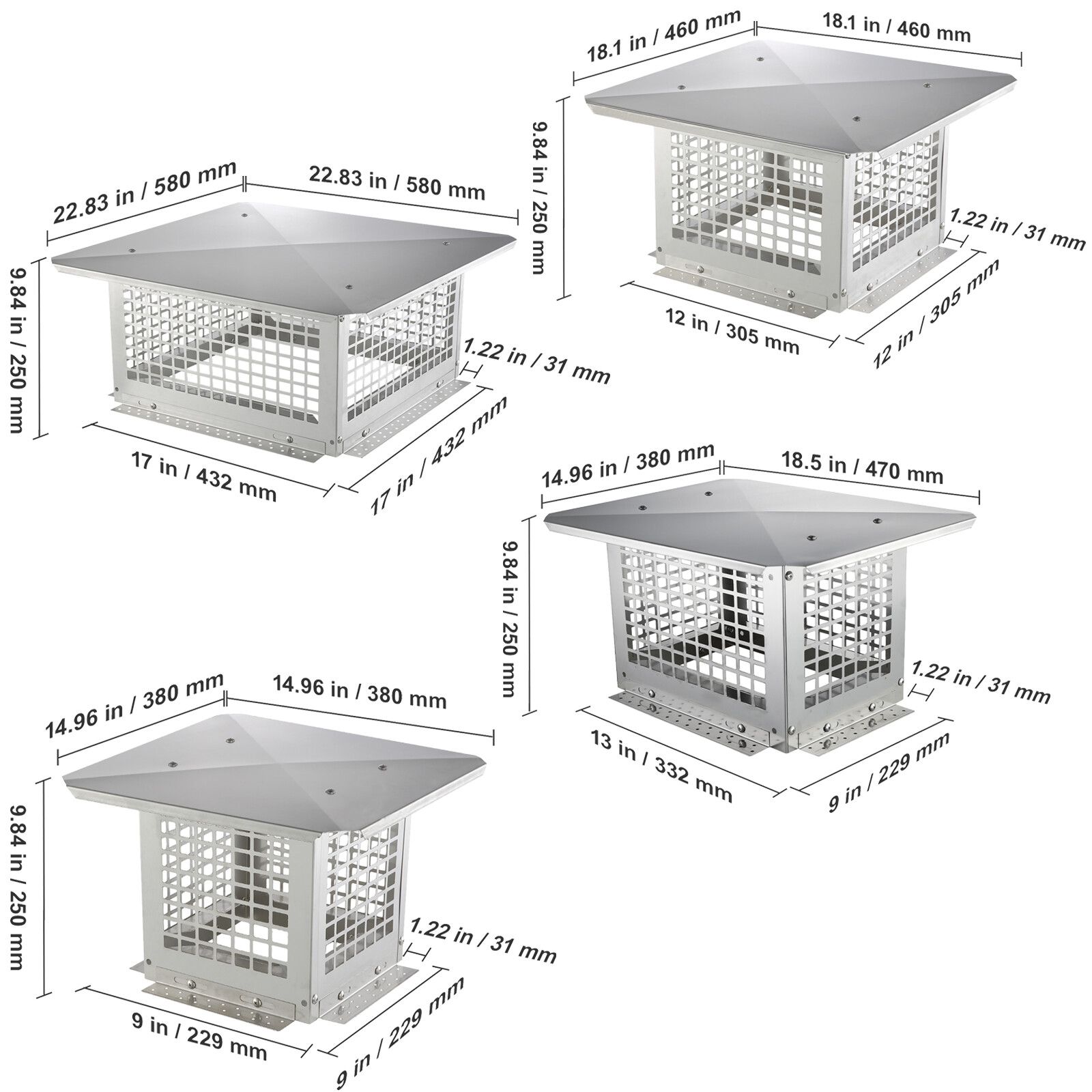 18.1 in / 460 mm
18.1 in / 460 mm
9.84 in / 250 mm
1.22 in / 31 mm
12 in / 305 mm
12 in / 305 mm

22.83 in / 580 mm
22.83 in / 580 mm
9.84 in / 250 mm
1.22 in / 31 mm
17 in / 432 mm
17 in / 432 mm

14.96 in / 380 mm
18.5 in / 470 mm
9.84 in / 250 mm
1.22 in / 31 mm
13 in / 332 mm
9 in / 229 mm

14.96 in / 380 mm
14.96 in / 380 mm
9.84 in / 250 mm
1.22 in / 31 mm
9 in / 229 mm
9 in / 229 mm