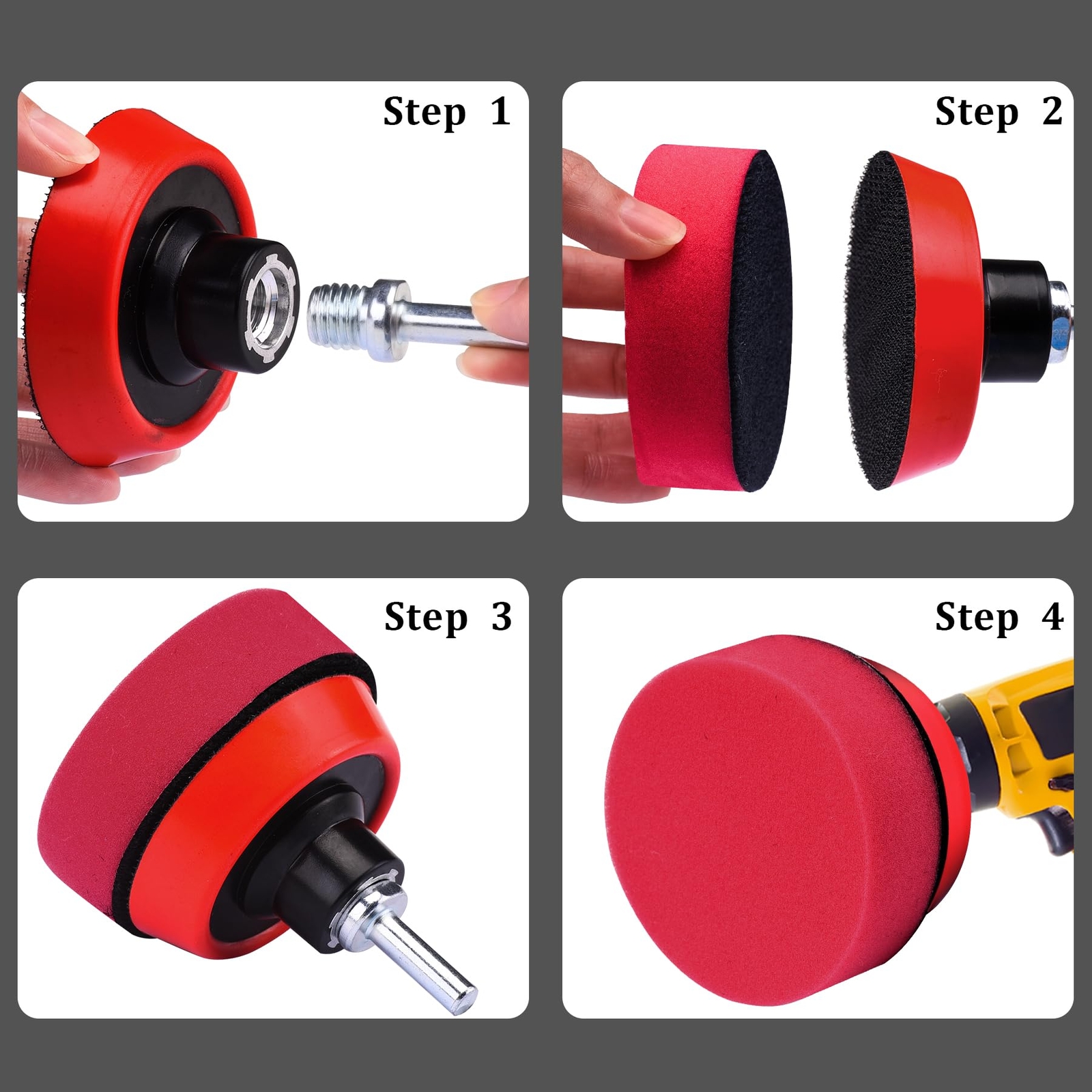 Step 1

Step 2

Step 3

Step 4