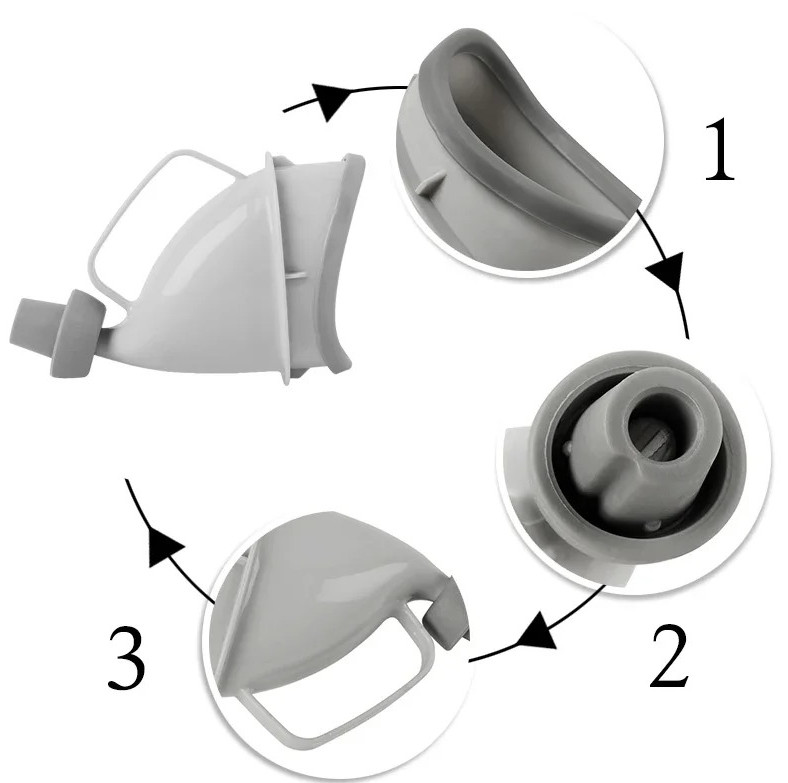 1

2

3