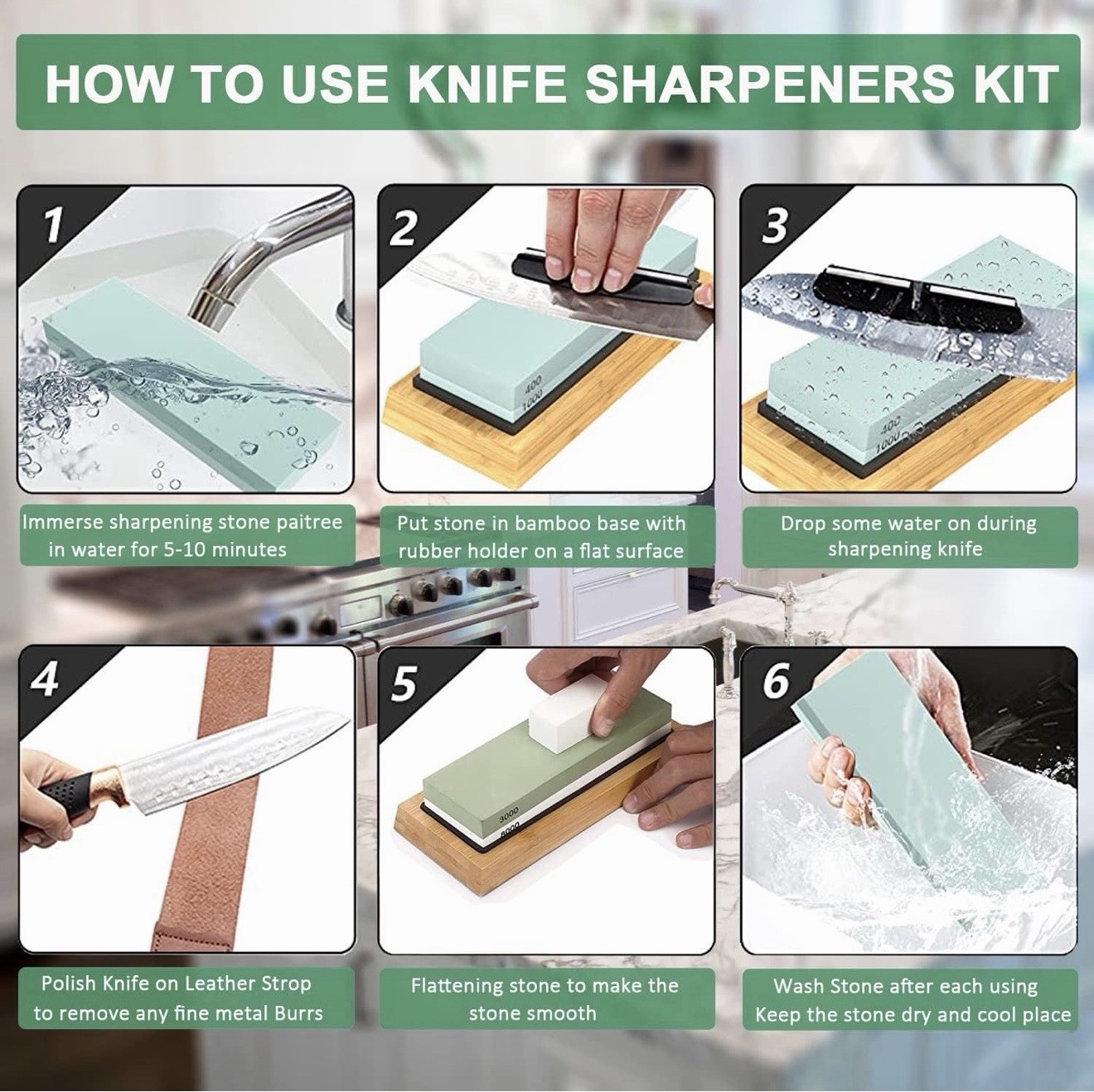 HOW TO USE KNIFE SHARPENERS KIT

1

Immerse sharpening stone paitree in water for 5-10 minutes

2

400
1000

Put stone in bamboo base with rubber holder on a flat surface

3

400
1000

Drop some water on during sharpening knife

4

Polish Knife on Leather Strop to remove any fine metal Burrs

5

3000
8000

Flattening stone to make the stone smooth

6

Wash Stone after each using Keep the stone dry and cool place