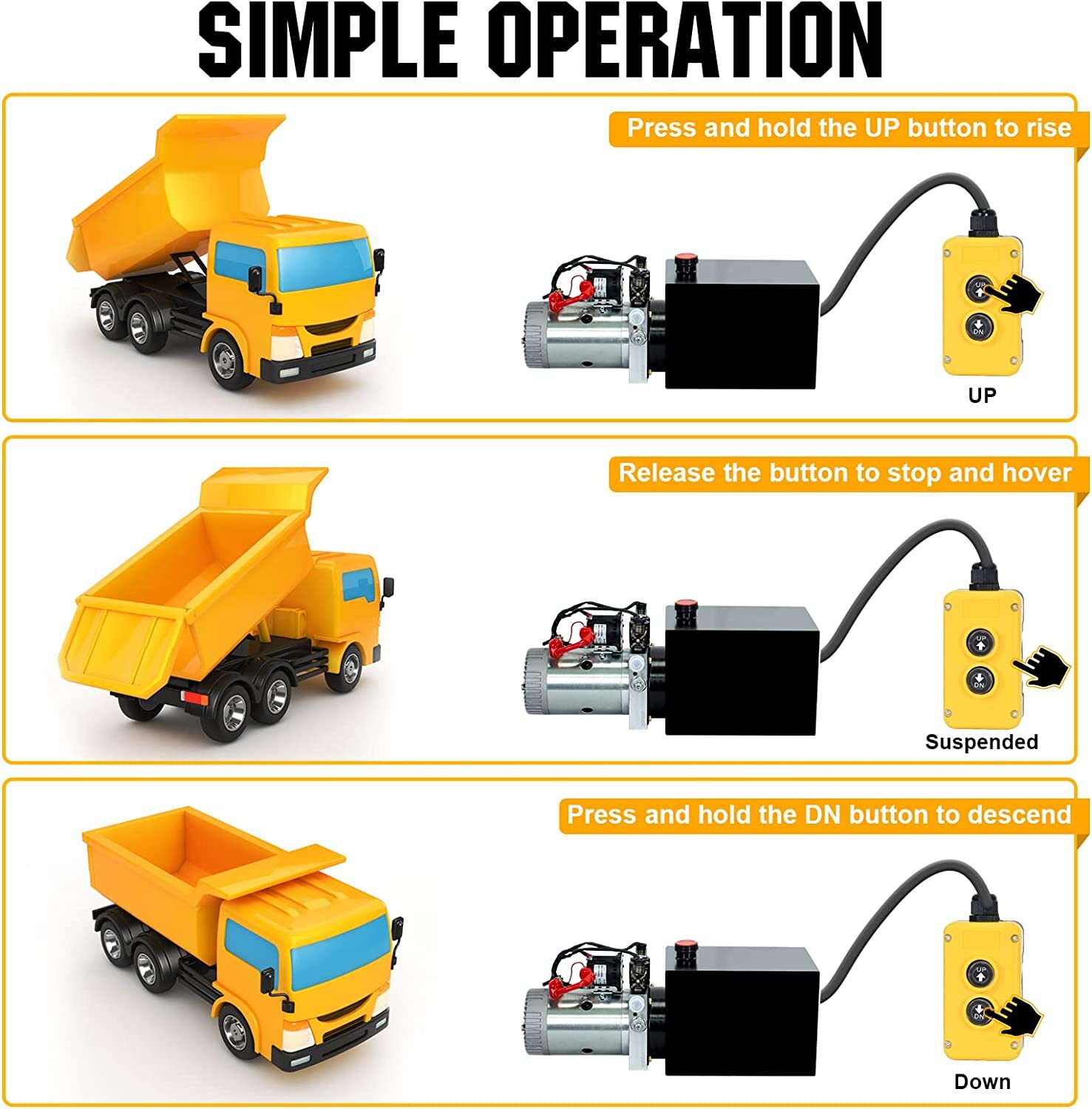 SIMPLE OPERATION

Press and hold the UP button to rise

UP
DN

UP

Release the button to stop and hover

UP
DN

Suspended

Press and hold the DN button to descend

UP
DN

Down