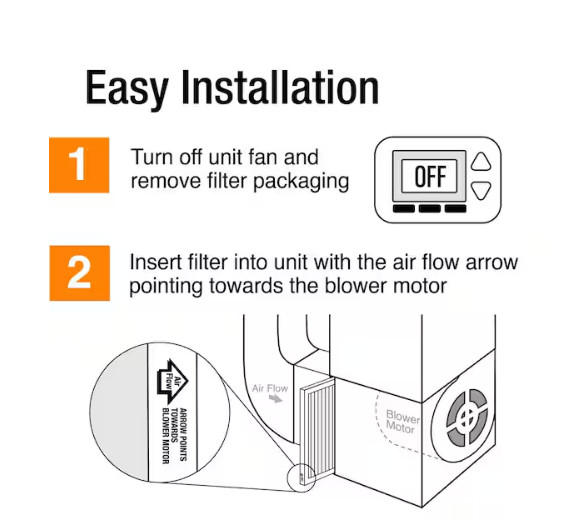 Easy Installation

1 Turn off unit fan and remove filter packaging

OFF

2 Insert filter into unit with the air flow arrow pointing towards the blower motor

Air Flow

ARROW POINTS TOWARDS BLOWER MOTOR

Air Flow

Blower Motor