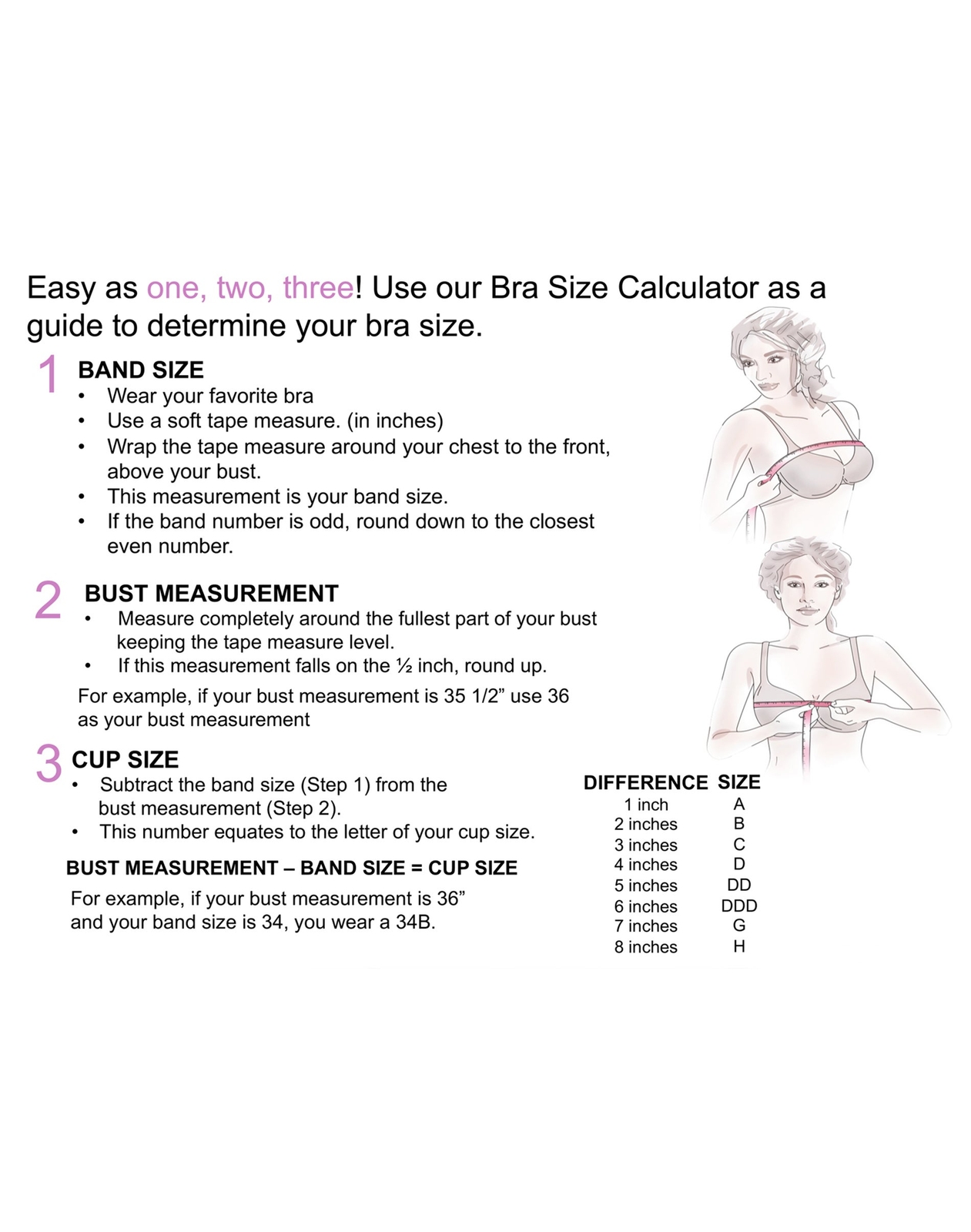 Easy as one, two, three! Use our Bra Size Calculator as a guide to determine your bra size.

1 BAND SIZE
• Wear your favorite bra
• Use a soft tape measure. (in inches)
• Wrap the tape measure around your chest to the front, above your bust.
• This measurement is your band size.
• If the band number is odd, round down to the closest even number.

2 BUST MEASUREMENT
• Measure completely around the fullest part of your bust keeping the tape measure level.
• If this measurement falls on the ½ inch, round up.

For example, if your bust measurement is 35 1/2” use 36 as your bust measurement

3 CUP SIZE
• Subtract the band size (Step 1) from the bust measurement (Step 2).
• This number equates to the letter of your cup size.

BUST MEASUREMENT – BAND SIZE = CUP SIZE

For example, if your bust measurement is 36” and your band size is 34, you wear a 34B.

| DIFFERENCE | SIZE |
|---|---|
| 1 inch | A |
| 2 inches | B |
| 3 inches | C |
| 4 inches | D |
| 5 inches | DD |
| 6 inches | DDD |
| 7 inches | G |
| 8 inches | H |