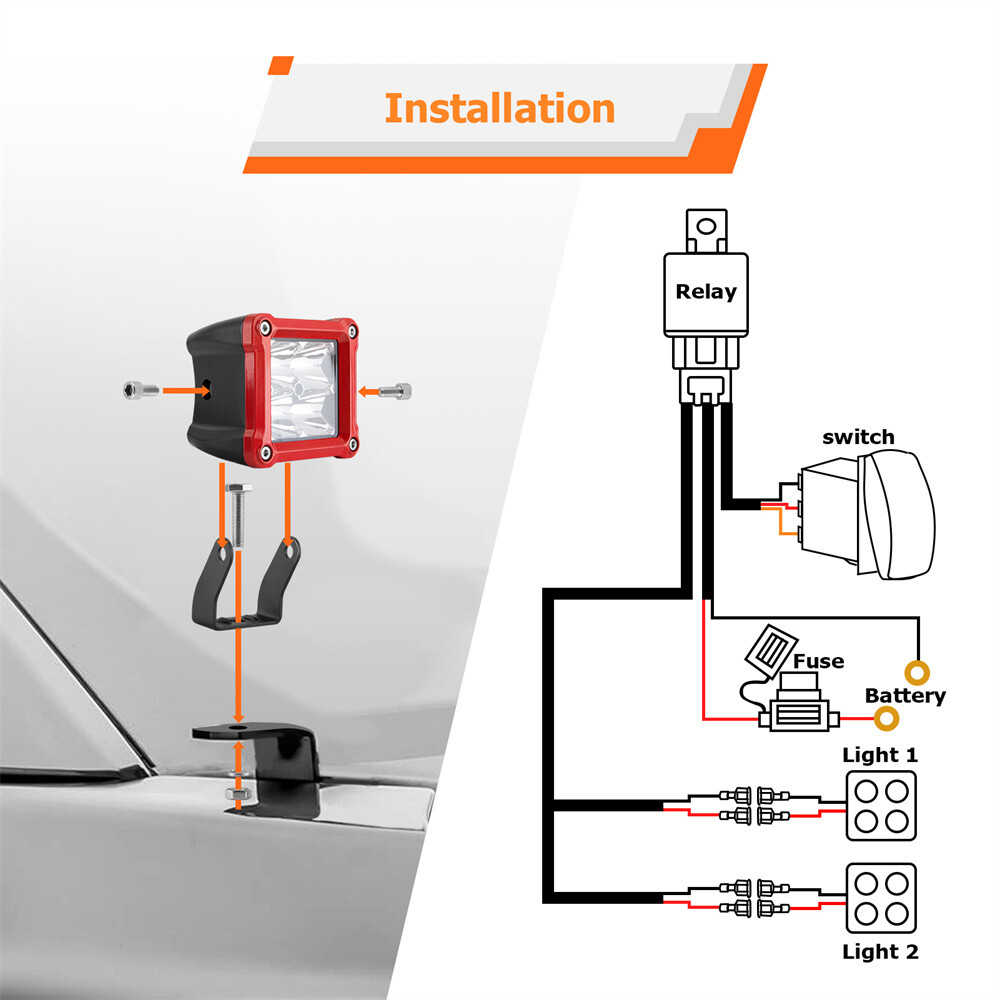 Installation

Relay

switch

Fuse

Battery

Light 1

Light 2