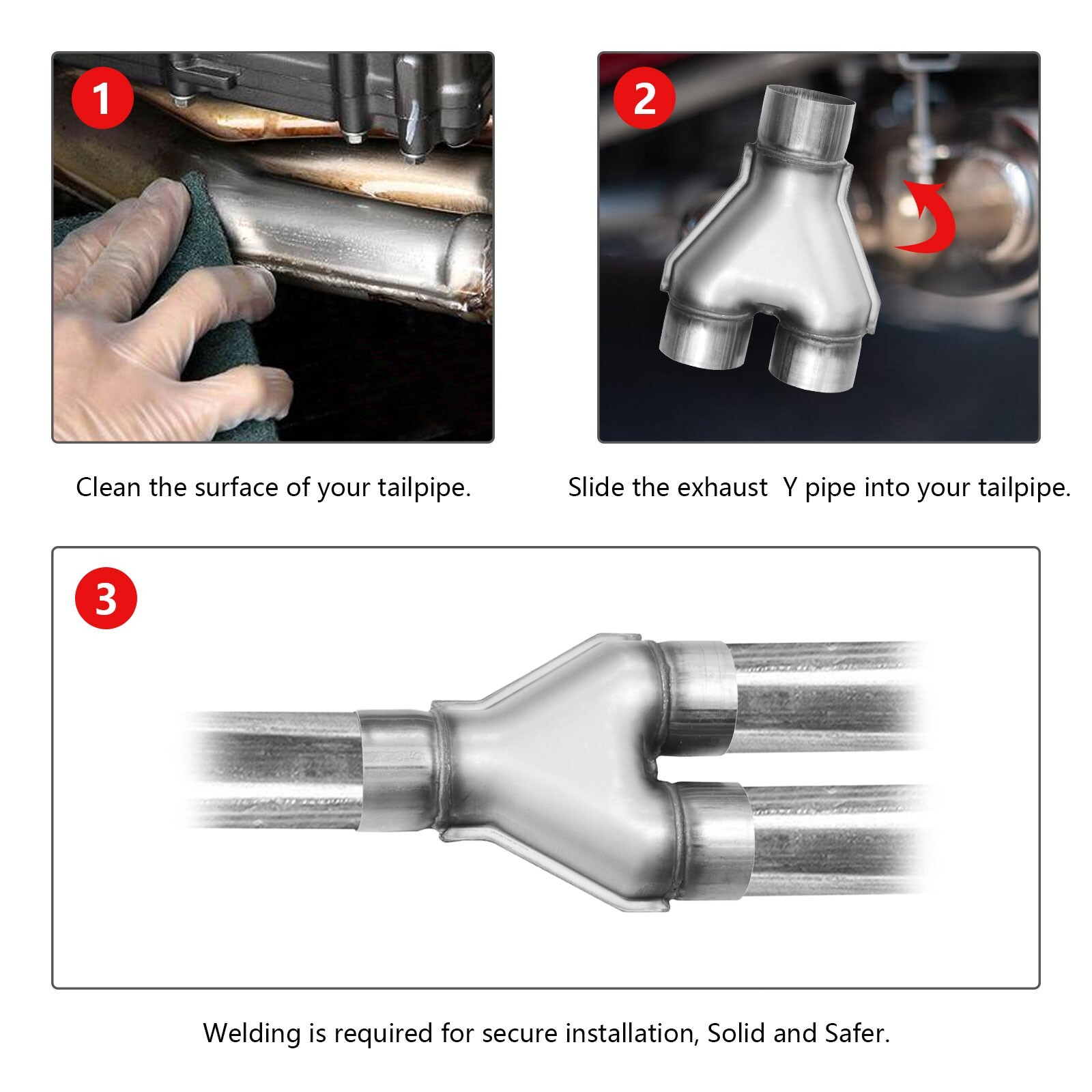 1

Clean the surface of your tailpipe.

2

Slide the exhaust  Y pipe into your tailpipe.

3

Welding is required for secure installation, Solid and Safer.