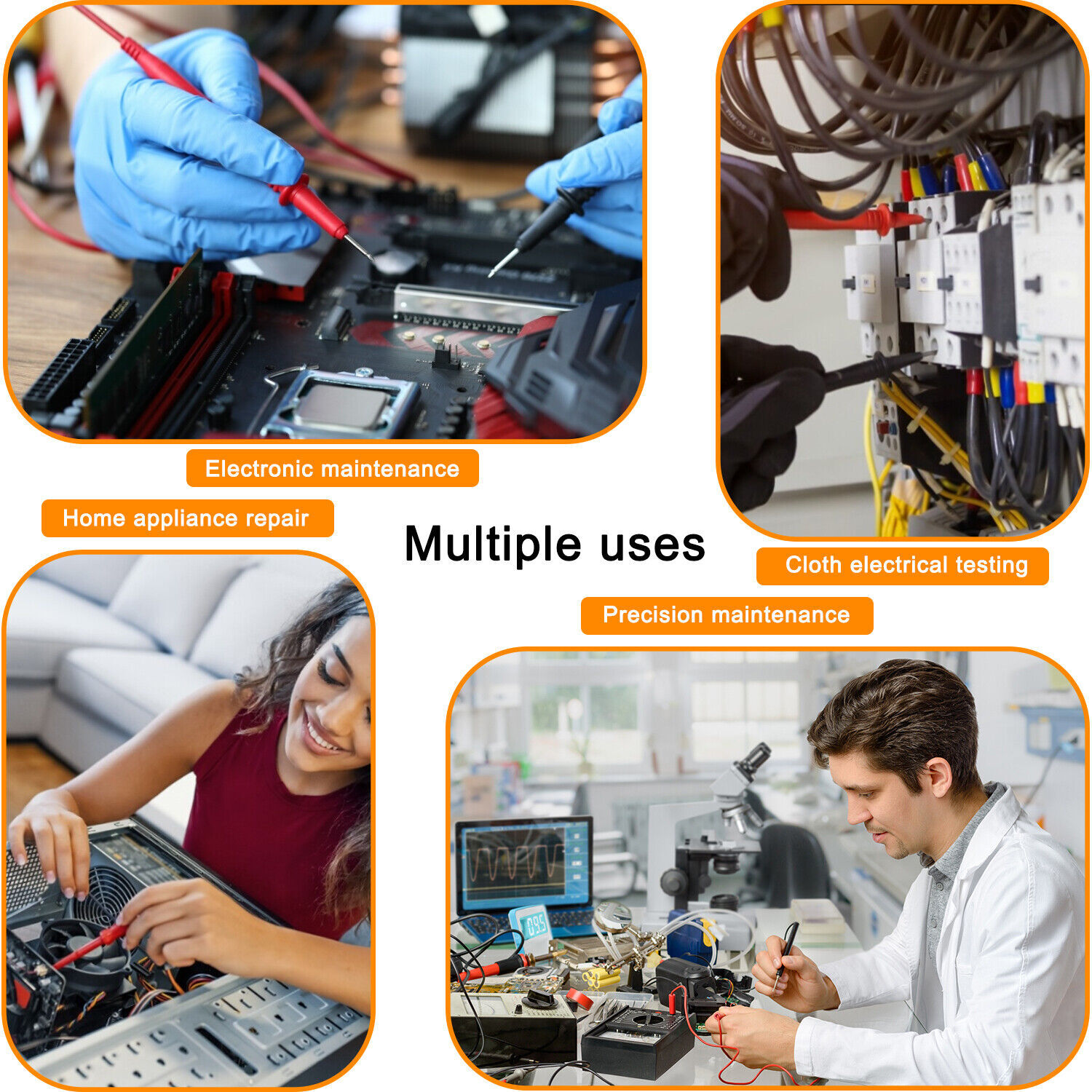 Electronic maintenance

Home appliance repair

Multiple uses

Cloth electrical testing

Precision maintenance