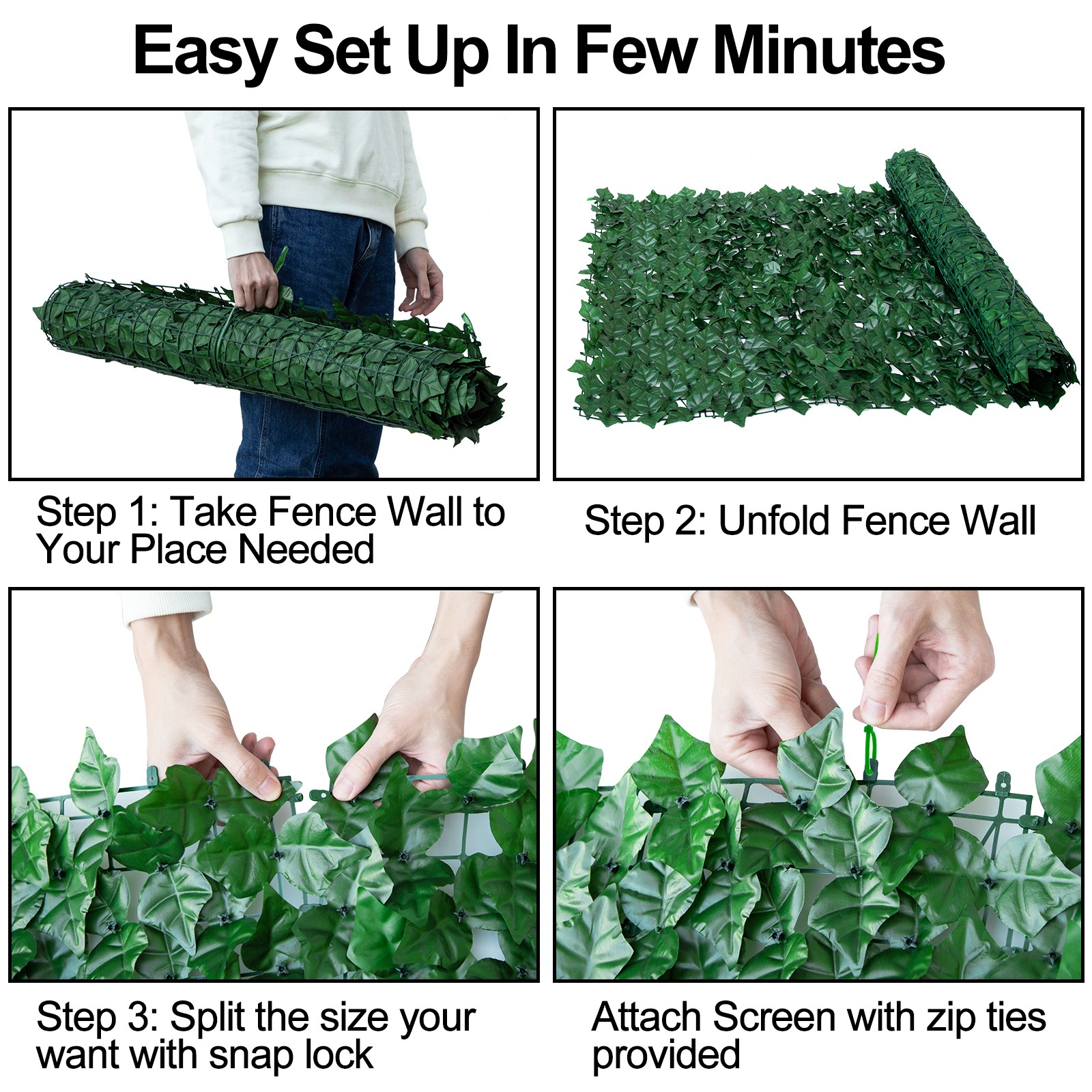 Easy Set Up In Few Minutes

Step 1: Take Fence Wall to Your Place Needed

Step 2: Unfold Fence Wall

Step 3: Split the size your want with snap lock

Attach Screen with zip ties provided