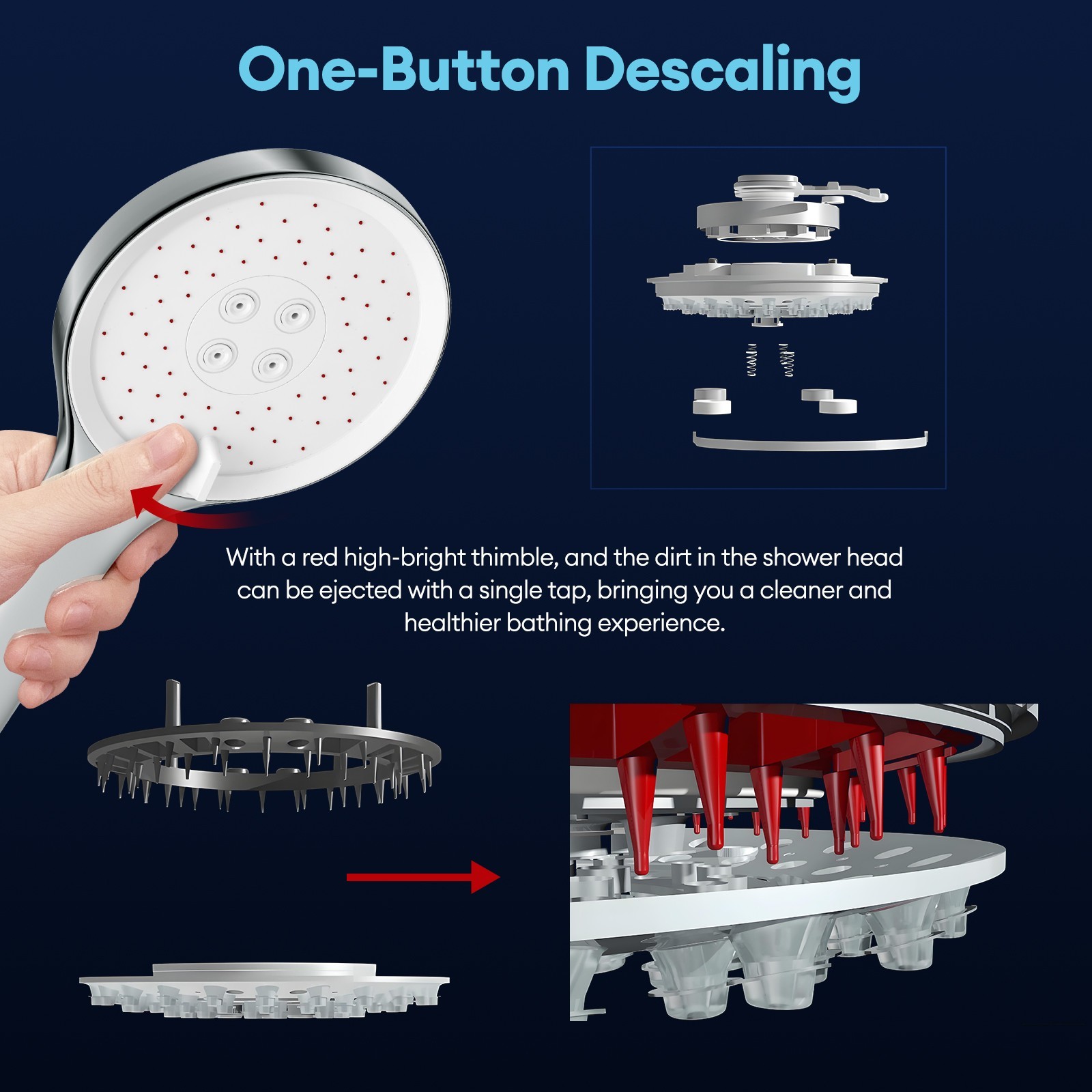 One-Button Descaling

With a red high-bright thimble, and the dirt in the shower head can be ejected with a single tap, bringing you a cleaner and healthier bathing experience.