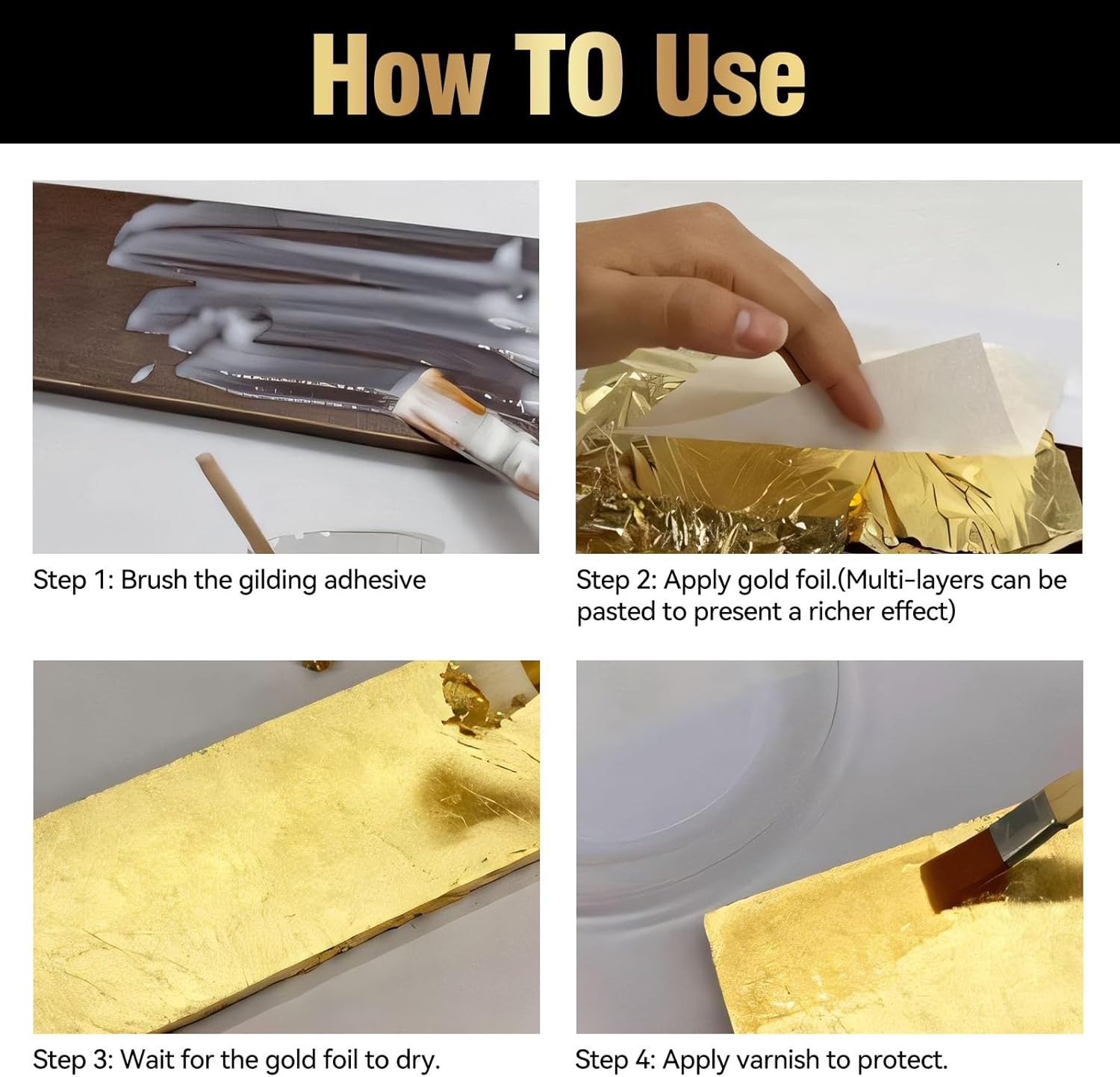 How TO Use

Step 1: Brush the gilding adhesive

Step 2: Apply gold foil.(Multi-layers can be pasted to present a richer effect)

Step 3: Wait for the gold foil to dry.

Step 4: Apply varnish to protect.