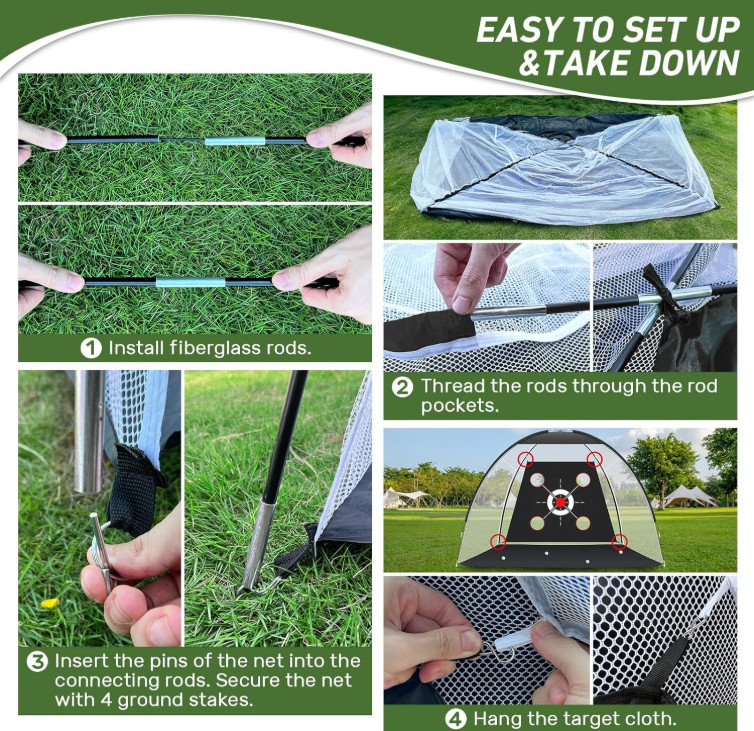 EASY TO SET UP &TAKE DOWN

1 Install fiberglass rods.

2 Thread the rods through the rod pockets.

3 Insert the pins of the net into the connecting rods. Secure the net with 4 ground stakes.

4 Hang the target cloth.