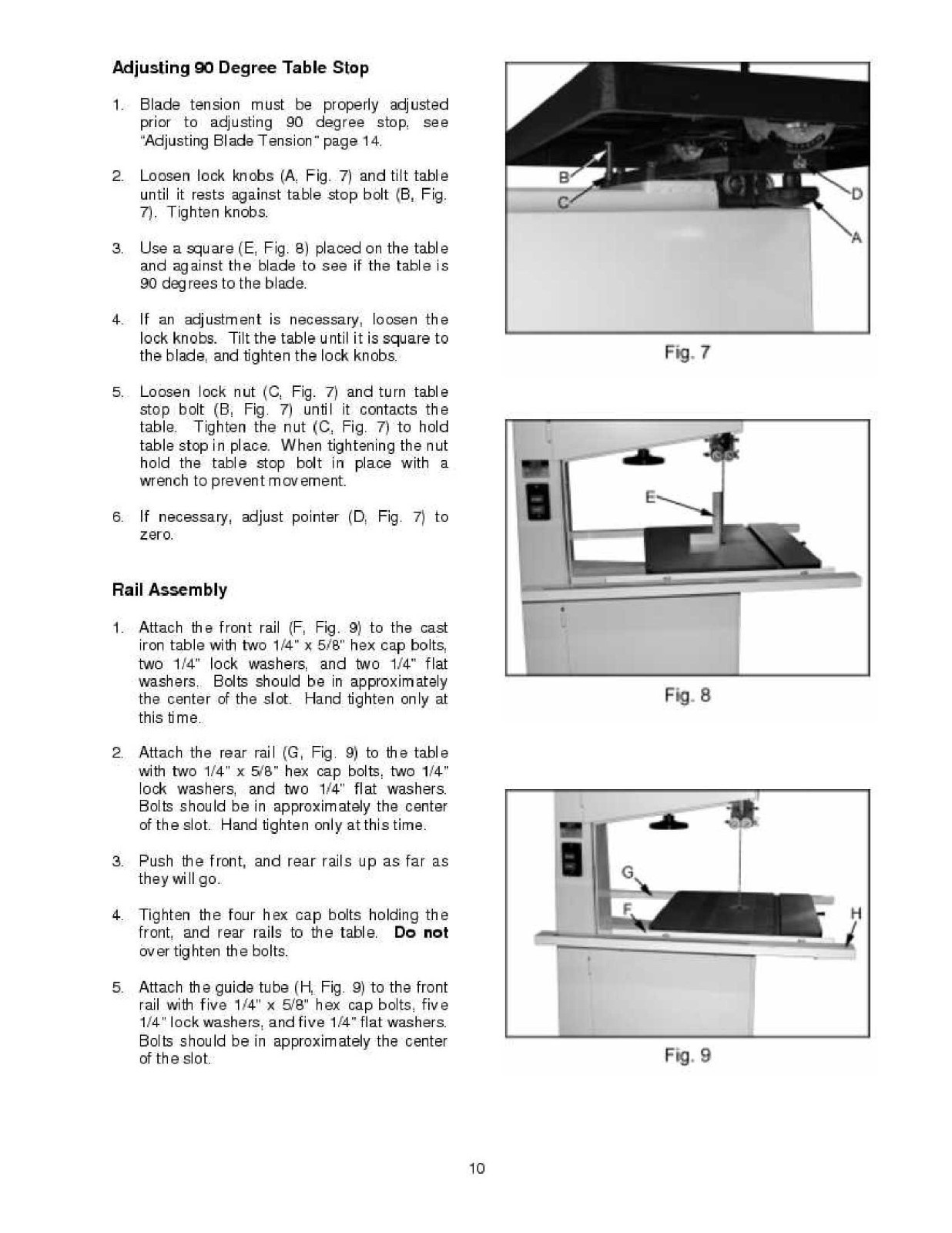 Adjusting 90 Degree Table Stop

1. Blade tension must be properly adjusted prior to adjusting 90 degree stop, see "Adjusting Blade Tension" page 14.

2. Loosen lock knobs (A, Fig. 7) and tilt table until it rests against table stop bolt (B, Fig. 7). Tighten knobs.

3. Use a square (E, Fig. 8) placed on the table and against the blade to see if the table is 90 degrees to the blade.

4. If an adjustment is necessary, loosen the lock knobs. Tilt the table until it is square to the blade, and tighten the lock knobs.

5. Loosen lock nut (C, Fig. 7) and turn table stop bolt (B, Fig. 7) until it contacts the table. Tighten the nut (C, Fig. 7) to hold table stop in place. When tightening the nut hold the table stop bolt in place with a wrench to prevent movement.

6. If necessary, adjust pointer (D, Fig. 7) to zero.

Rail Assembly

1. Attach the front rail (F, Fig. 9) to the cast iron table with two 1/4" x 5/8" hex cap bolts, two 1/4" lock washers, and two 1/4" flat washers. Bolts should be in approximately the center of the slot. Hand tighten only at this time.

2. Attach the rear rail (G, Fig. 9) to the table with two 1/4" x 5/8" hex cap bolts, two 1/4" lock washers, and two 1/4" flat washers. Bolts should be in approximately the center of the slot. Hand tighten only at this time.

3. Push the front, and rear rails up as far as they will go.

4. Tighten the four hex cap bolts holding the front, and rear rails to the table. Do not over tighten the bolts.

5. Attach the guide tube (H, Fig. 9) to the front rail with five 1/4" x 5/8" hex cap bolts, five 1/4" lock washers, and five 1/4" flat washers. Bolts should be in approximately the center of the slot.

B
C
D
A
Fig. 7

E
Fig. 8

G
F
H
Fig. 9

10