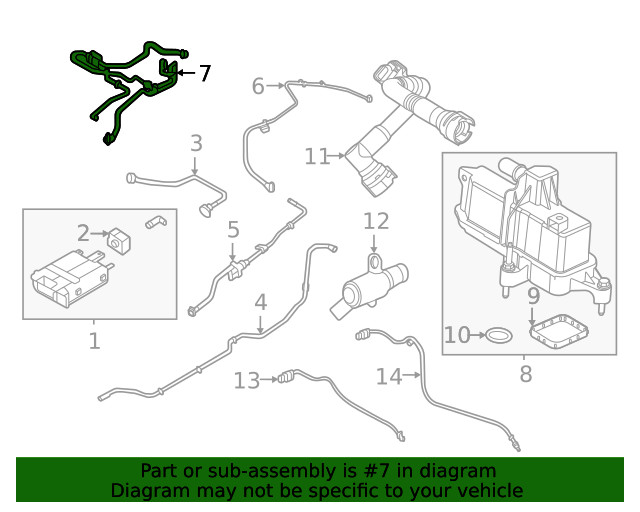 7
6
3
11
2
5
12
1
4
9
10
8
13
14

Part or sub-assembly is #7 in diagram
Diagram may not be specific to your vehicle