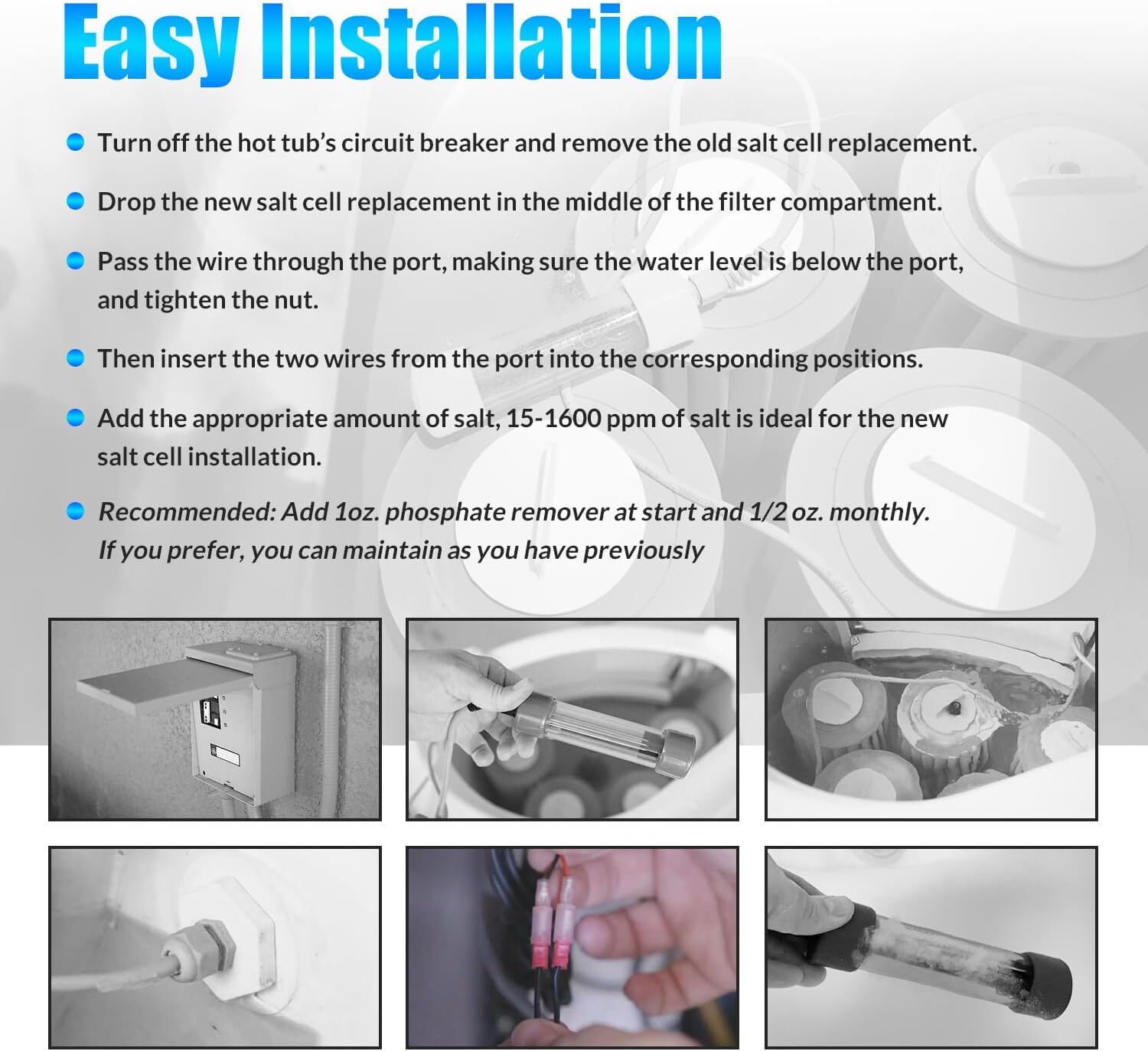 Easy Installation

Turn off the hot tub's circuit breaker and remove the old salt cell replacement.

Drop the new salt cell replacement in the middle of the filter compartment.

Pass the wire through the port, making sure the water level is below the port, and tighten the nut.

Then insert the two wires from the port into the corresponding positions.

Add the appropriate amount of salt, 15-1600 ppm of salt is ideal for the new salt cell installation.

Recommended: Add 1oz. phosphate remover at start and 1/2 oz. monthly. If you prefer, you can maintain as you have previously