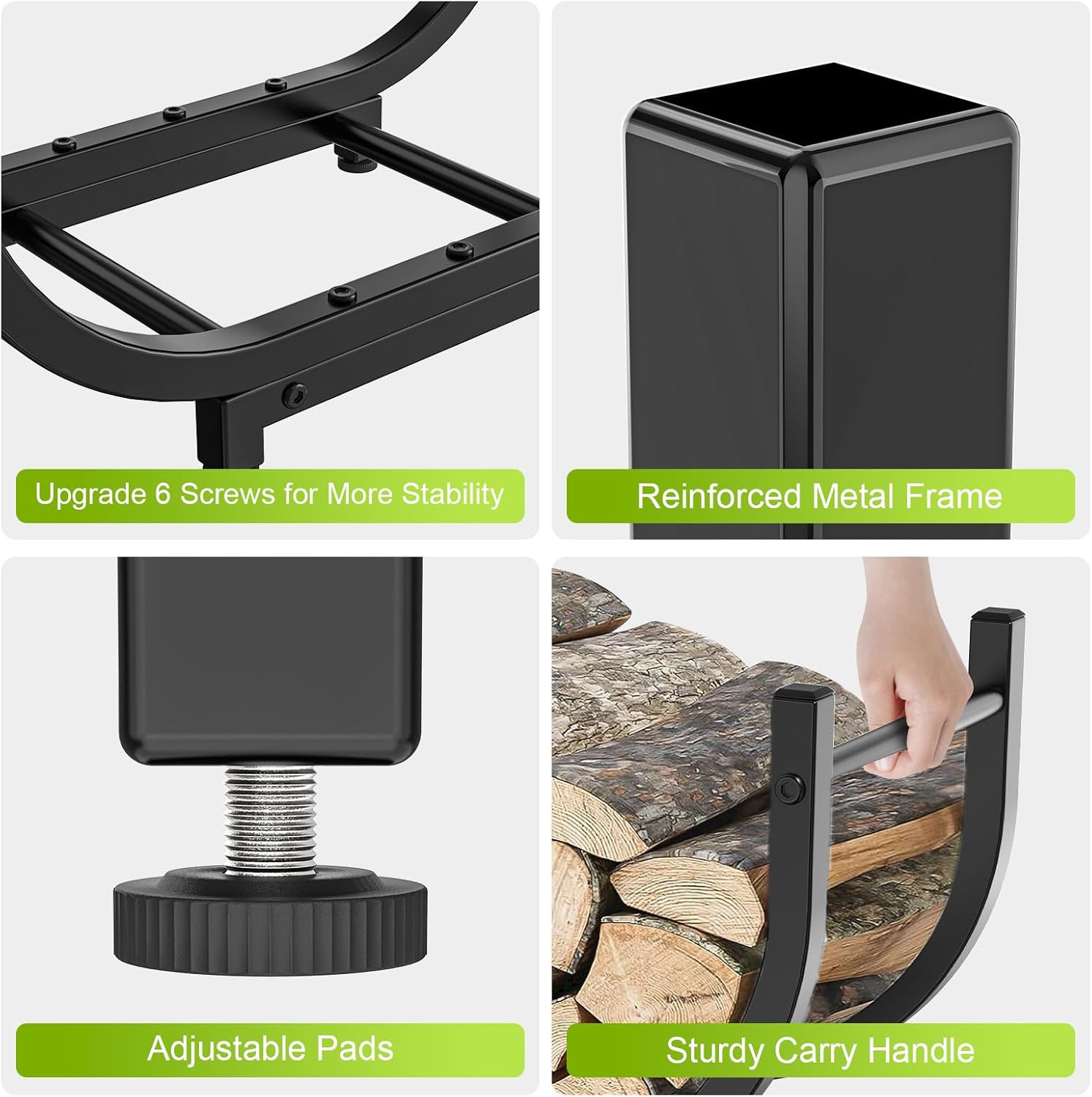 Upgrade 6 Screws for More Stability

Reinforced Metal Frame

Adjustable Pads

Sturdy Carry Handle