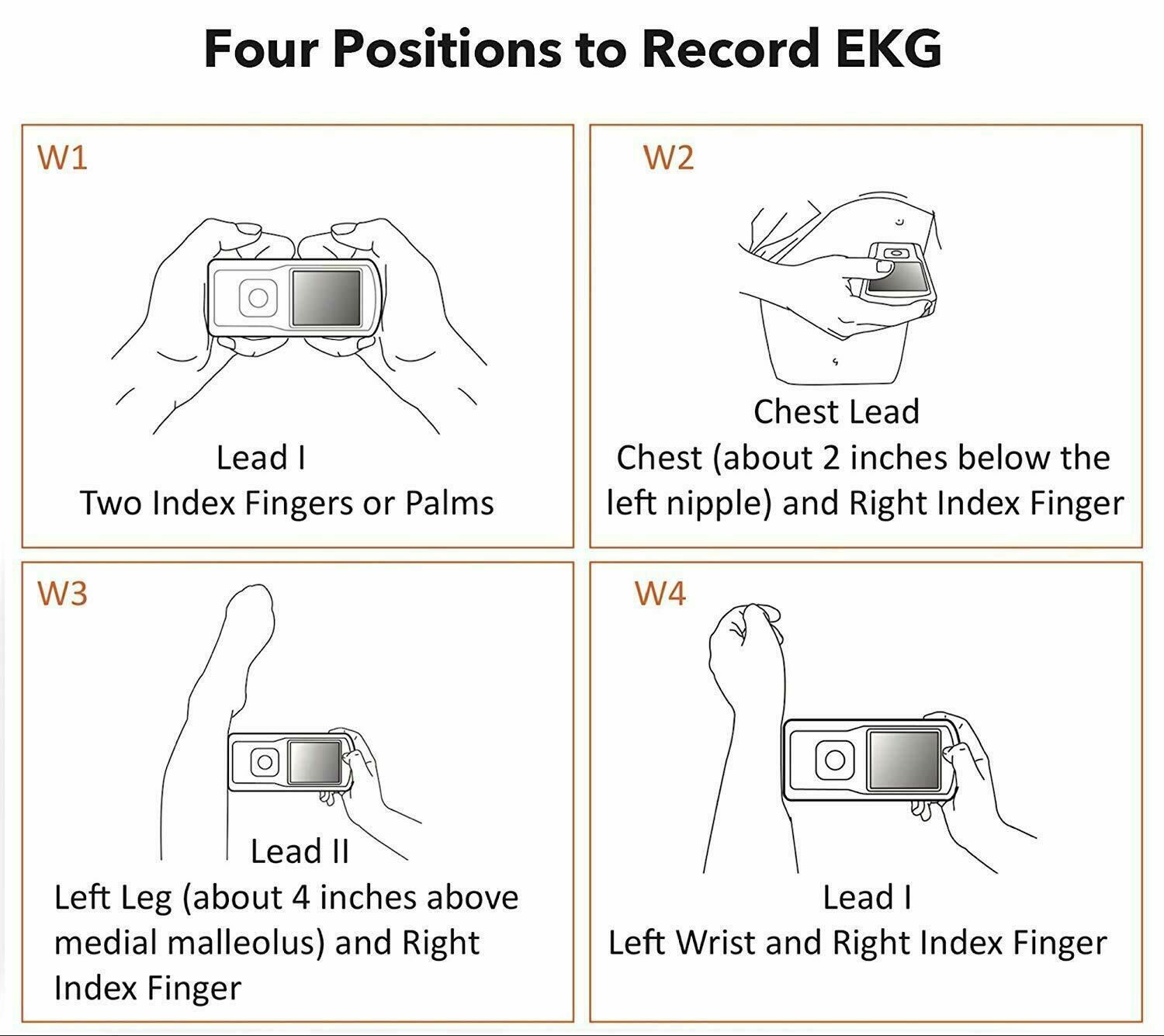 Four Positions to Record EKG

W1

Lead I
Two Index Fingers or Palms

W2

Chest Lead
Chest (about 2 inches below the left nipple) and Right Index Finger

W3

Lead II
Left Leg (about 4 inches above medial malleolus) and Right Index Finger

W4

Lead I
Left Wrist and Right Index Finger