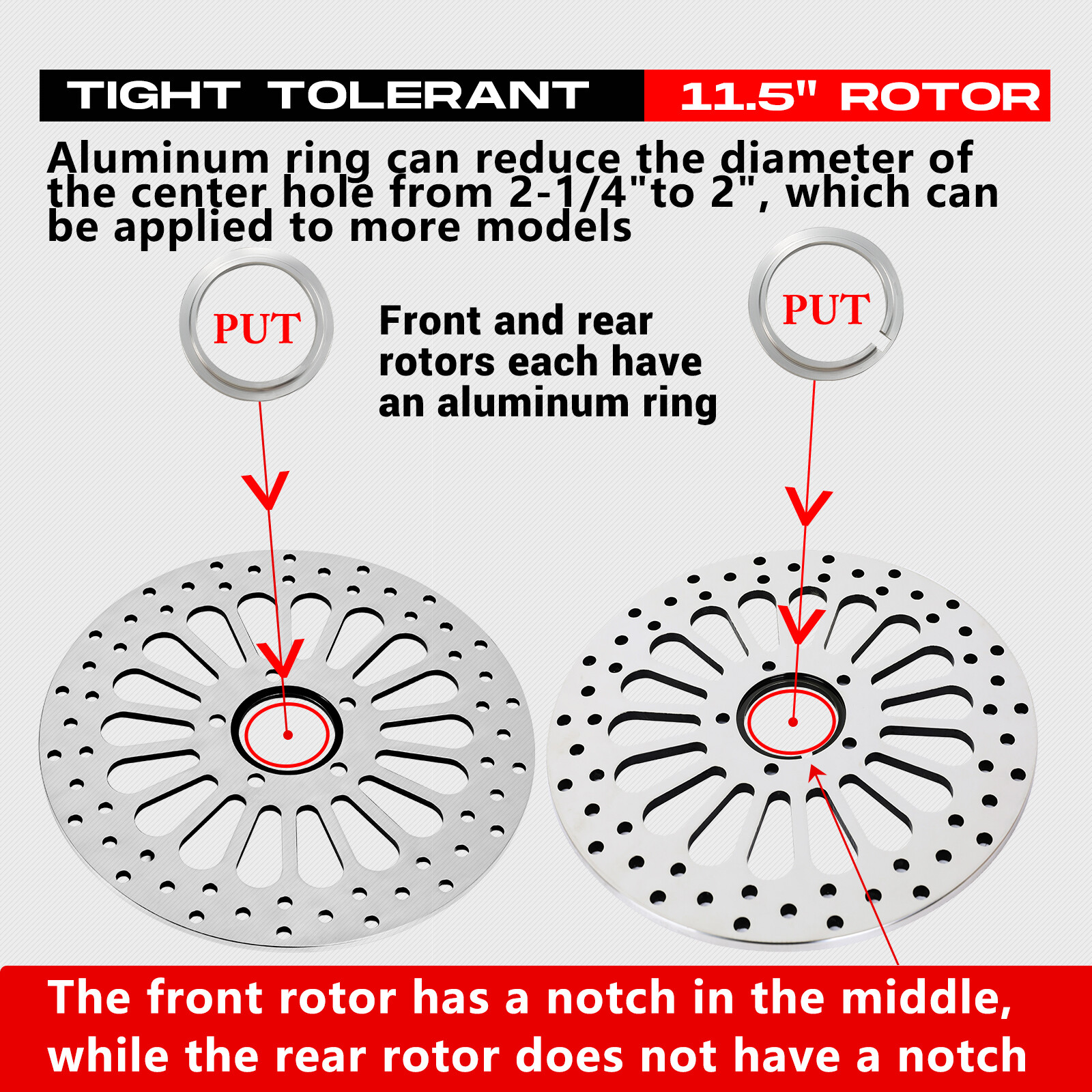 TIGHT TOLERANT 11.5" ROTOR

Aluminum ring can reduce the diameter of the center hole from 2-1/4"to 2", which can be applied to more models

PUT

Front and rear rotors each have an aluminum ring

PUT

The front rotor has a notch in the middle, while the rear rotor does not have a notch