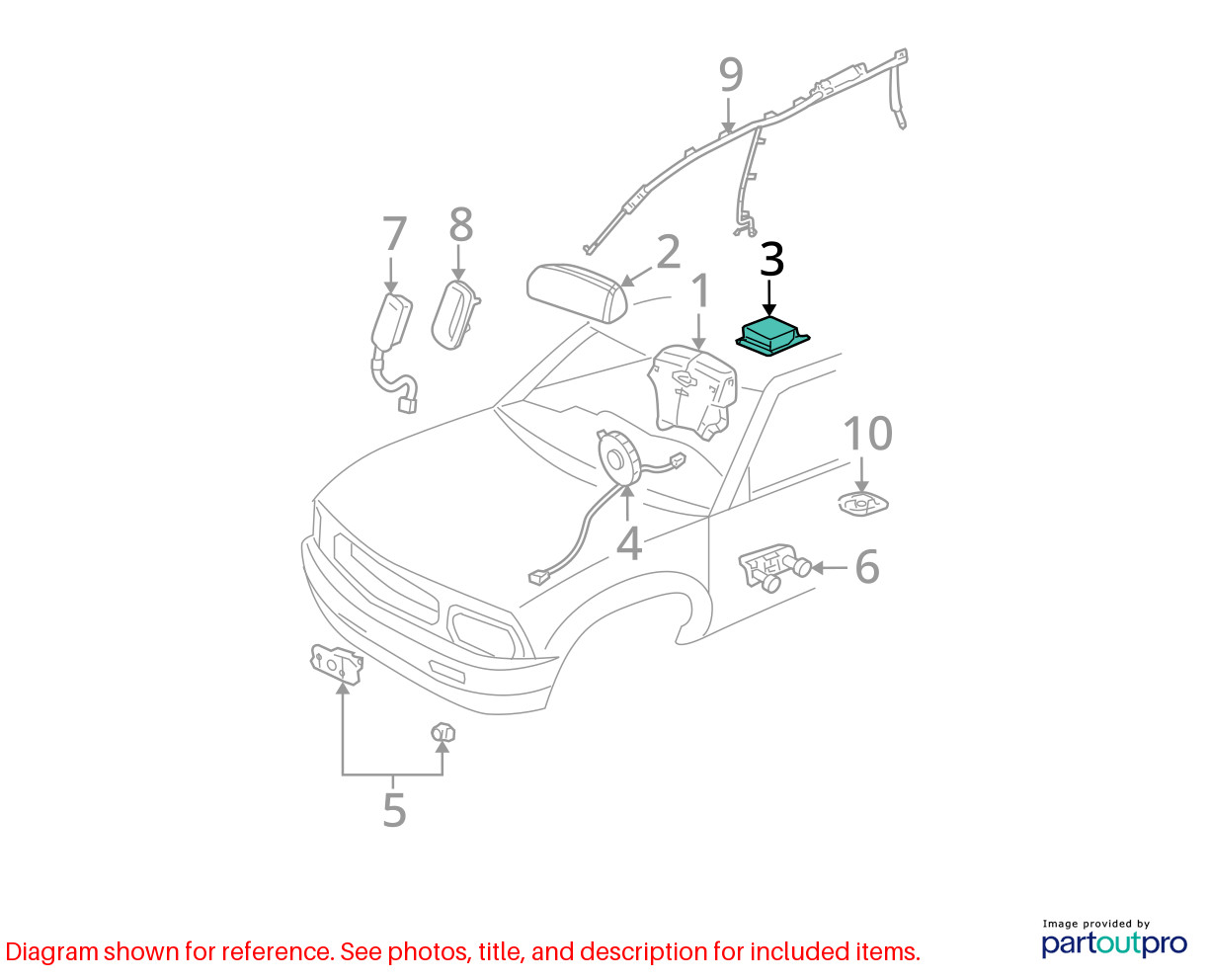 9

7

8

2

3

1

10

4

6

5

Diagram shown for reference. See photos, title, and description for included items.

Image provided by
partoutpro