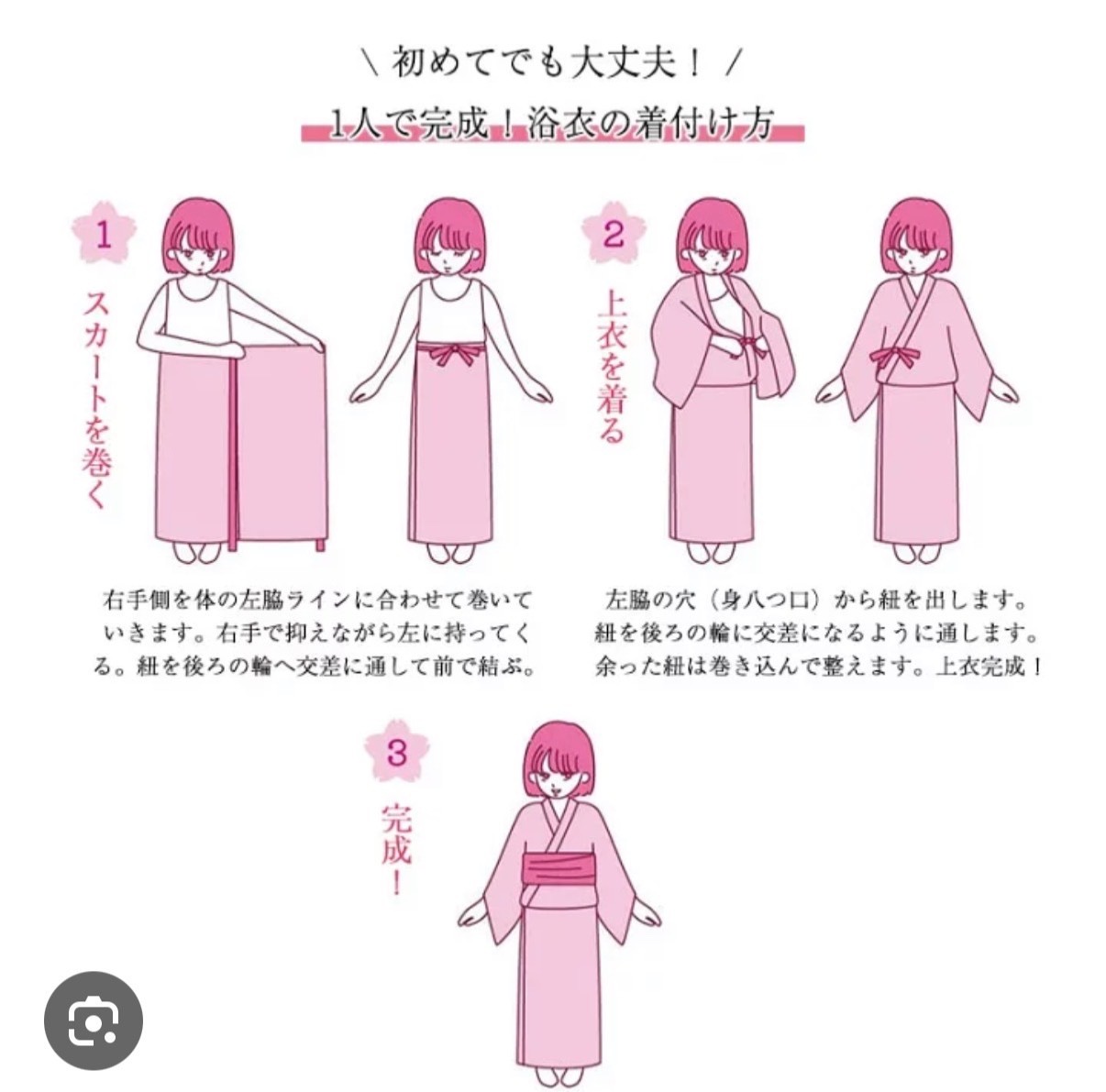 ＼ 初めてでも大丈夫！ ／

1人で完成！浴衣の着付け方

1

スカートを巻く

右手側を体の左脇ラインに合わせて巻いていきます。右手で抑えながら左に持ってくる。紐を後ろの輪へ交差に通して前で結ぶ。

2

上衣を着る

左脇の穴（身八つ口）から紐を出します。紐を後ろの輪に交差になるように通します。余った紐は巻き込んで整えます。上衣完成！

3

完成！