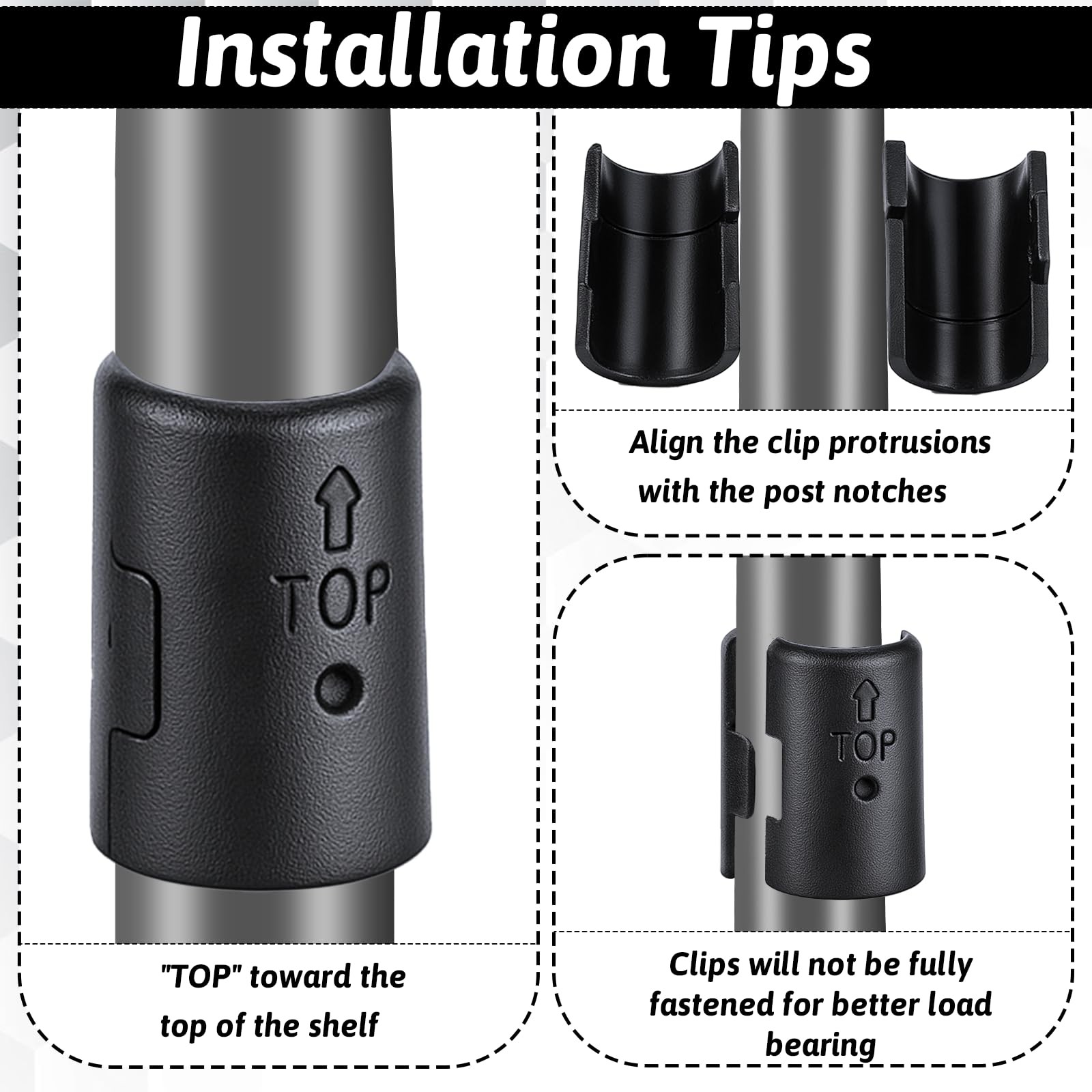 Installation Tips

TOP

"TOP" toward the top of the shelf

Align the clip protrusions with the post notches

TOP

Clips will not be fully fastened for better load bearing