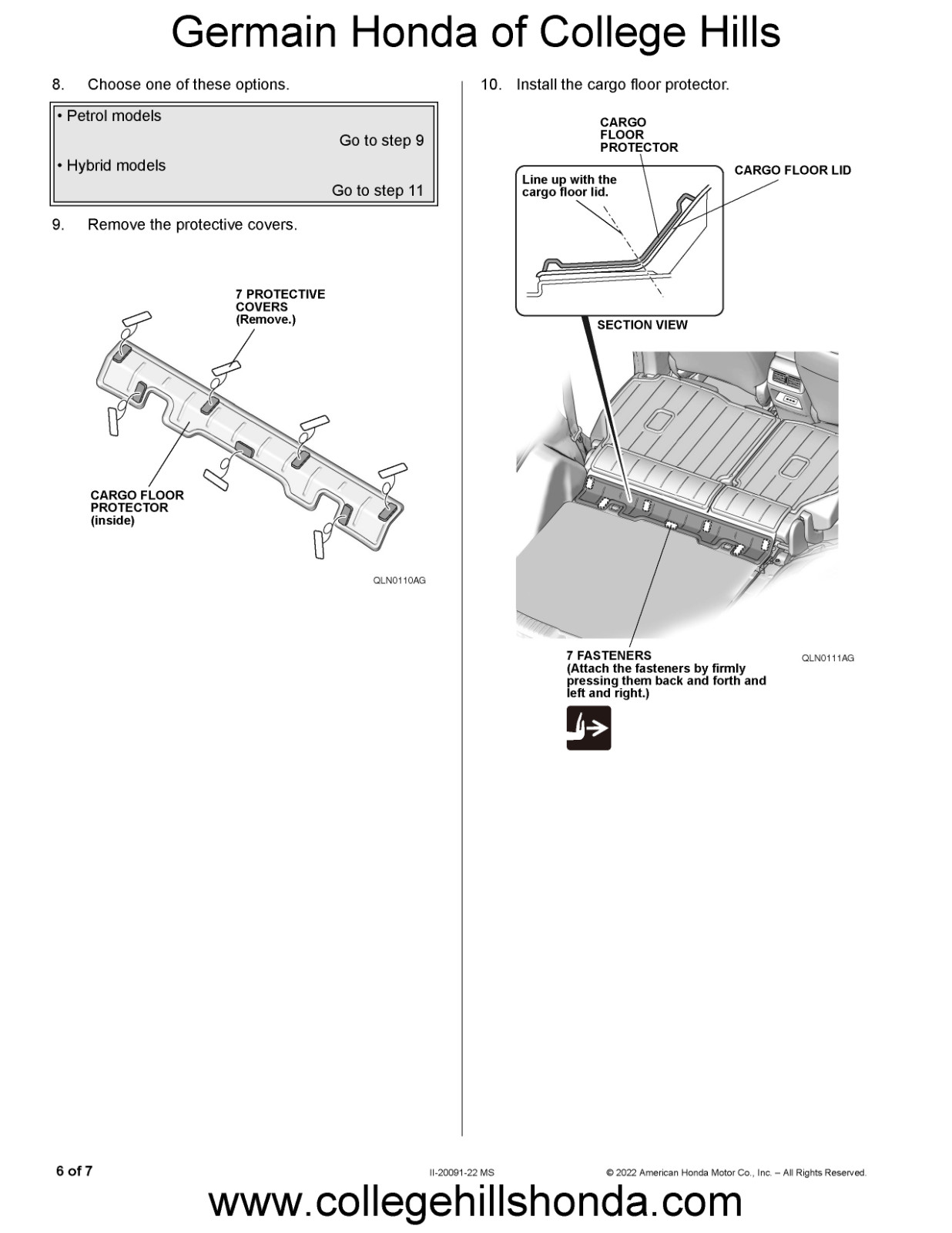 Germain Honda of College Hills

8. Choose one of these options.

• Petrol models
Go to step 9

• Hybrid models
Go to step 11

9. Remove the protective covers.

7 PROTECTIVE COVERS (Remove.)

CARGO FLOOR PROTECTOR (inside)

QLN0110AG

10. Install the cargo floor protector.

CARGO FLOOR PROTECTOR

CARGO FLOOR LID

Line up with the cargo floor lid.

SECTION VIEW

7 FASTENERS (Attach the fasteners by firmly pressing them back and forth and left and right.)

QLN0111AG

6 of 7

II-20091-22 MS

© 2022 American Honda Motor Co., Inc. – All Rights Reserved.

www.collegehillshonda.com