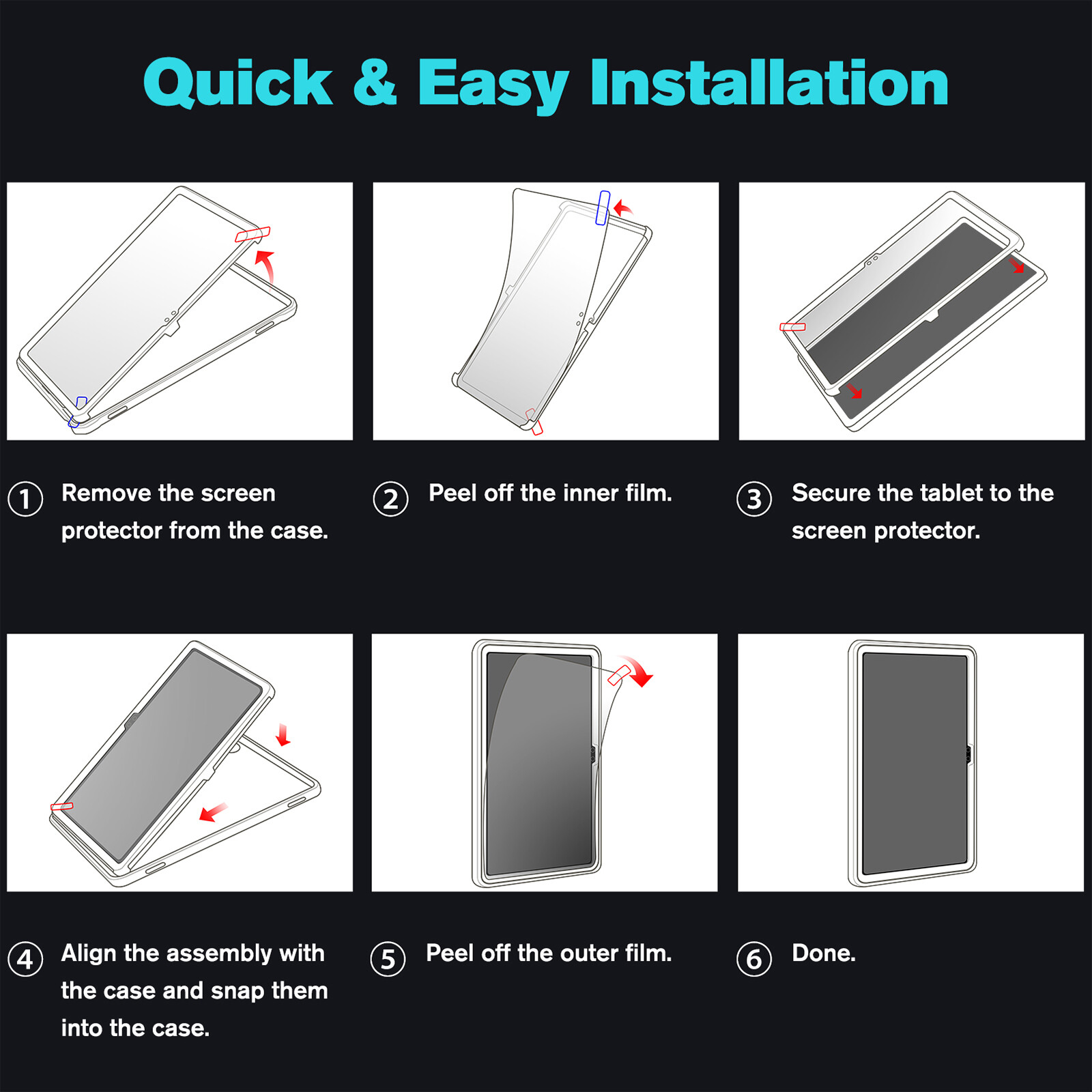 Quick & Easy Installation

① Remove the screen protector from the case.

② Peel off the inner film.

③ Secure the tablet to the screen protector.

④ Align the assembly with the case and snap them into the case.

⑤ Peel off the outer film.

⑥ Done.