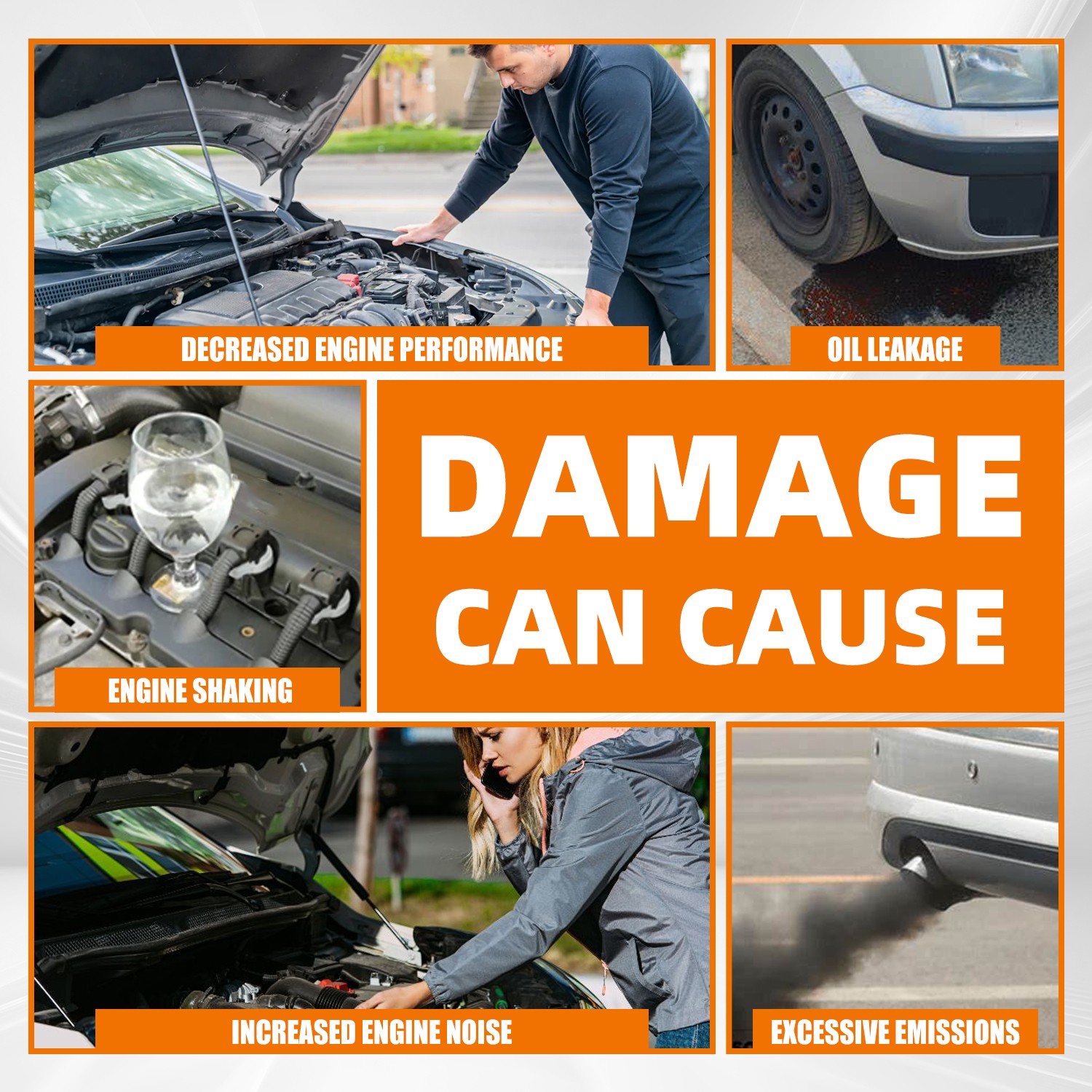 DECREASED ENGINE PERFORMANCE

OIL LEAKAGE

ENGINE SHAKING

DAMAGE CAN CAUSE

INCREASED ENGINE NOISE

EXCESSIVE EMISSIONS