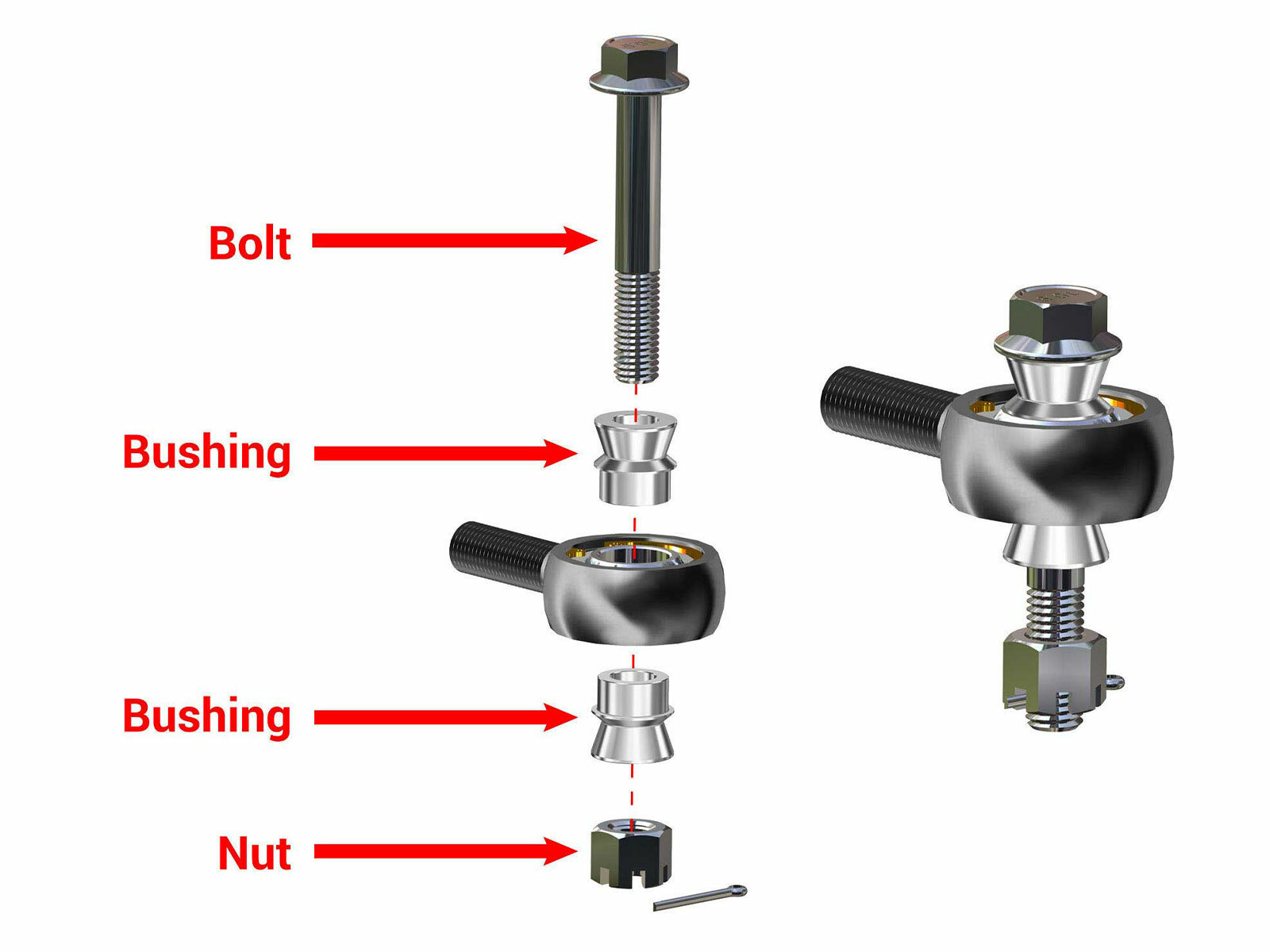 Bolt

Bushing

Bushing

Nut