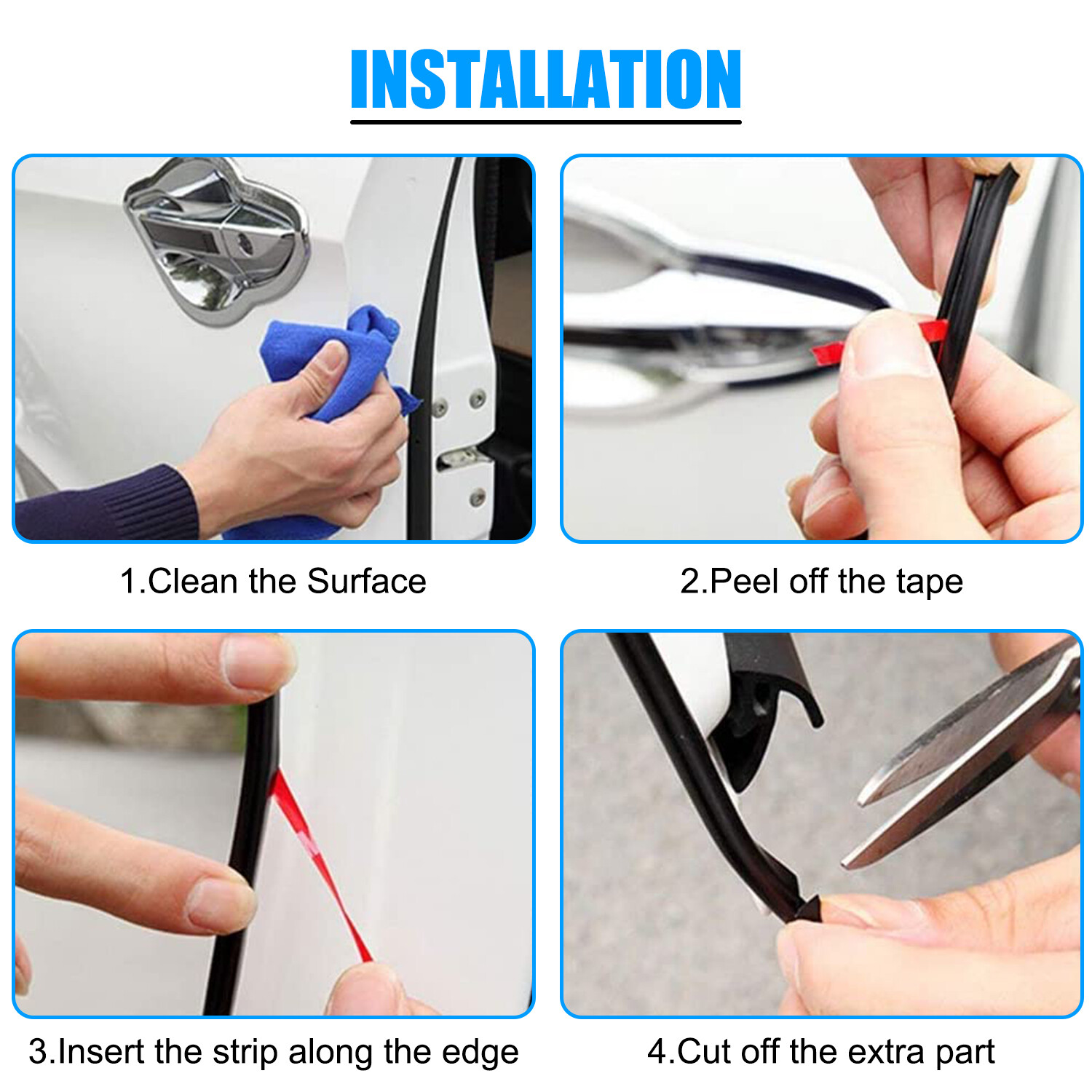 INSTALLATION

1.Clean the Surface

2.Peel off the tape

3.Insert the strip along the edge

4.Cut off the extra part