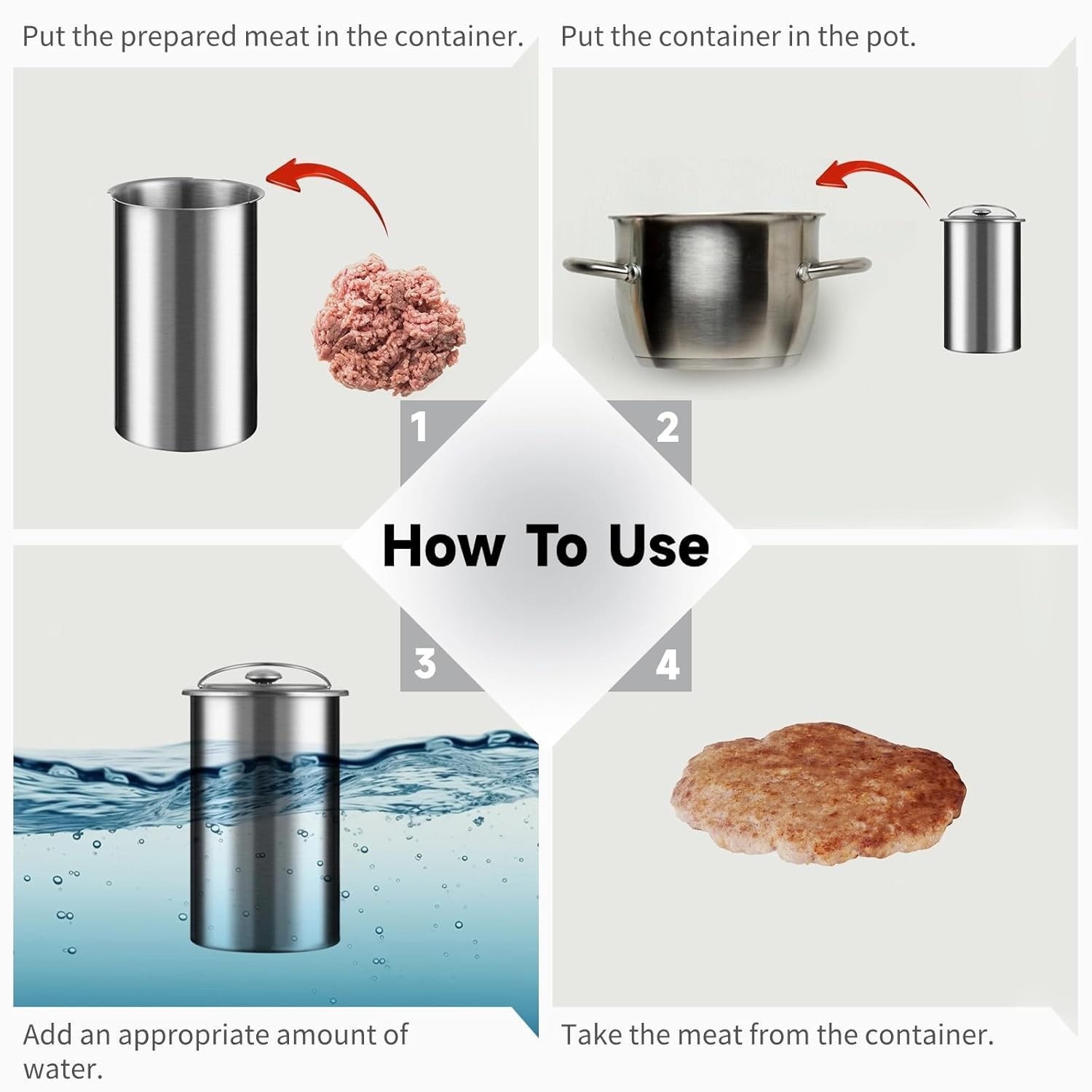 Put the prepared meat in the container.

Put the container in the pot.

1

2

How To Use

3

4

Add an appropriate amount of water.

Take the meat from the container.