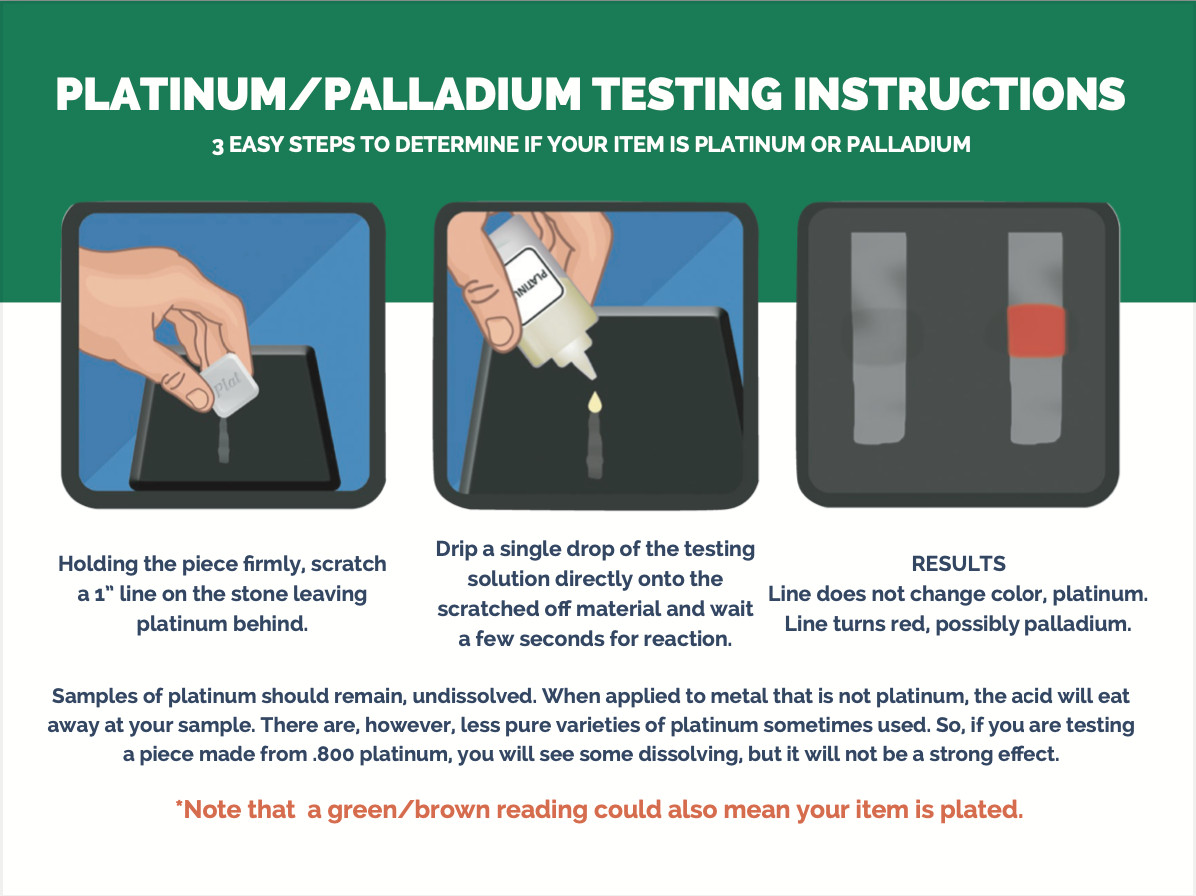 PLATINUM/PALLADIUM TESTING INSTRUCTIONS

3 EASY STEPS TO DETERMINE IF YOUR ITEM IS PLATINUM OR PALLADIUM

Plat

PLATINU

Holding the piece firmly, scratch a 1" line on the stone leaving platinum behind.

Drip a single drop of the testing solution directly onto the scratched off material and wait a few seconds for reaction.

RESULTS
Line does not change color, platinum.
Line turns red, possibly palladium.

Samples of platinum should remain, undissolved. When applied to metal that is not platinum, the acid will eat away at your sample. There are, however, less pure varieties of platinum sometimes used. So, if you are testing a piece made from .800 platinum, you will see some dissolving, but it will not be a strong effect.

*Note that a green/brown reading could also mean your item is plated.