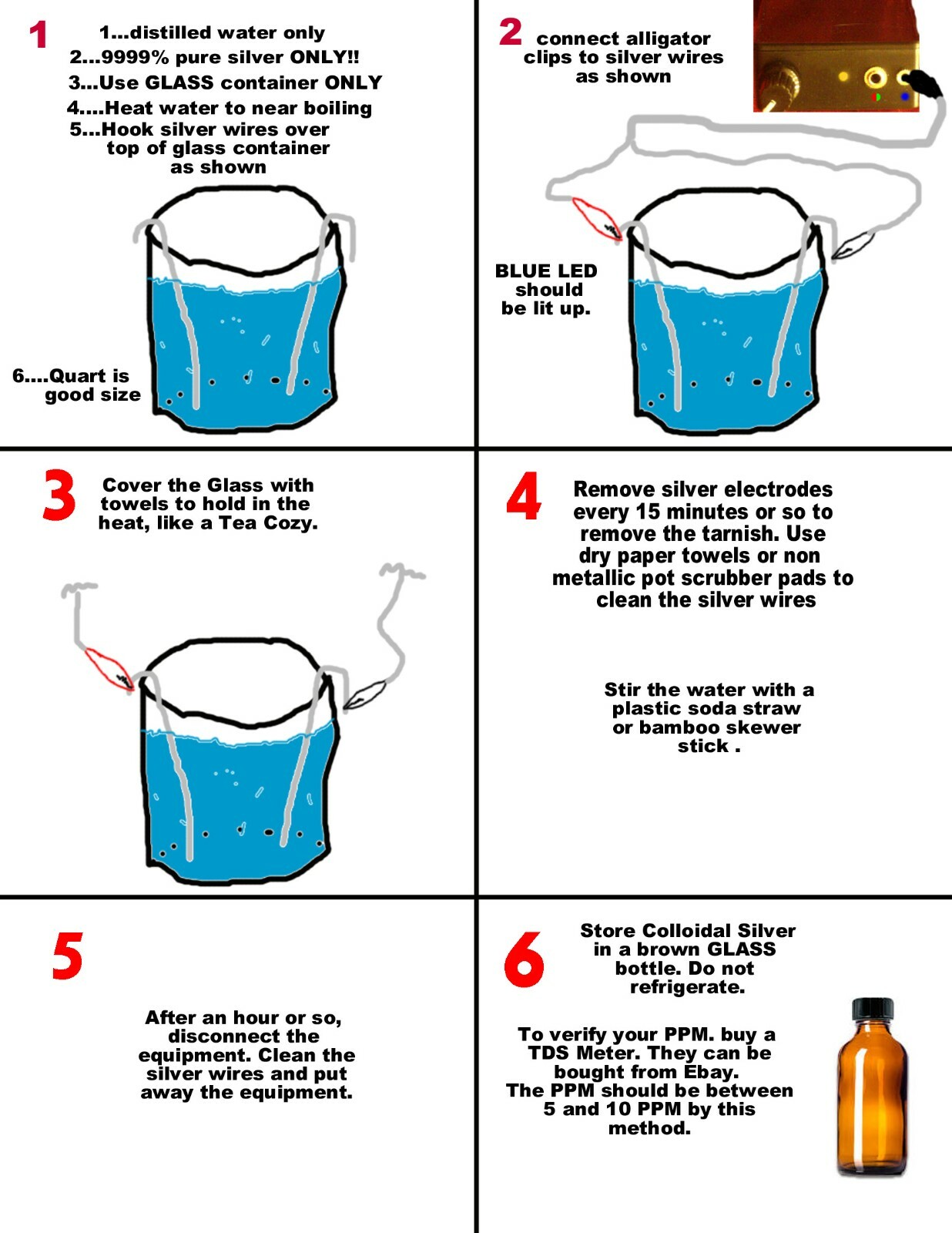 1

1...distilled water only
2...9999% pure silver ONLY!!
3...Use GLASS container ONLY
4....Heat water to near boiling
5...Hook silver wires over top of glass container as shown

6....Quart is good size

2

connect alligator clips to silver wires as shown

BLUE LED should be lit up.

3

Cover the Glass with towels to hold in the heat, like a Tea Cozy.

4

Remove silver electrodes every 15 minutes or so to remove the tarnish. Use dry paper towels or non metallic pot scrubber pads to clean the silver wires

Stir the water with a plastic soda straw or bamboo skewer stick .

5

After an hour or so, disconnect the equipment. Clean the silver wires and put away the equipment.

6

Store Colloidal Silver in a brown GLASS bottle. Do not refrigerate.

To verify your PPM. buy a TDS Meter. They can be bought from Ebay.
The PPM should be between 5 and 10 PPM by this method.