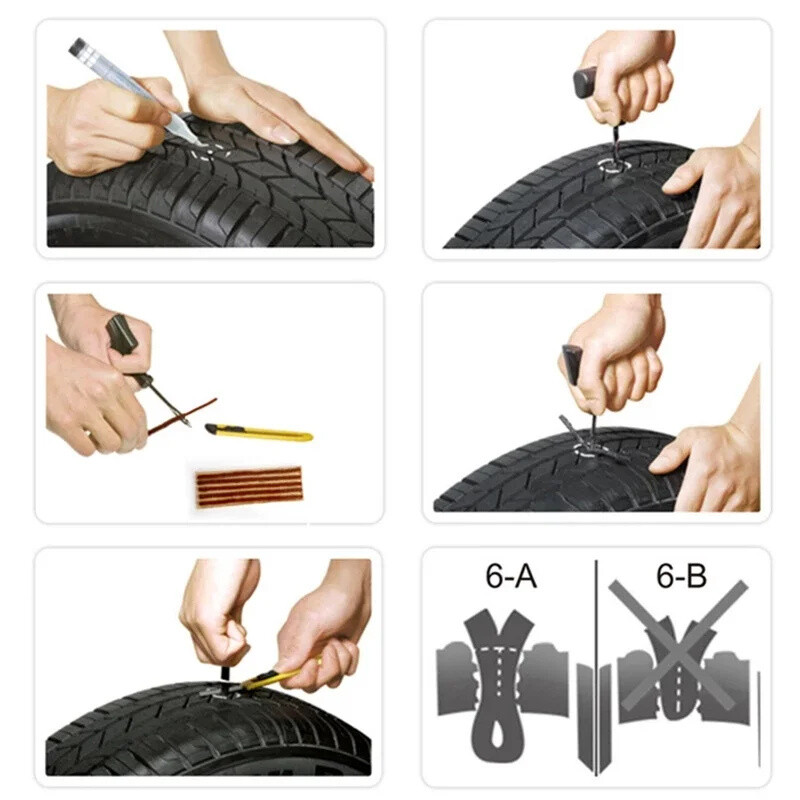 6-A

6-B