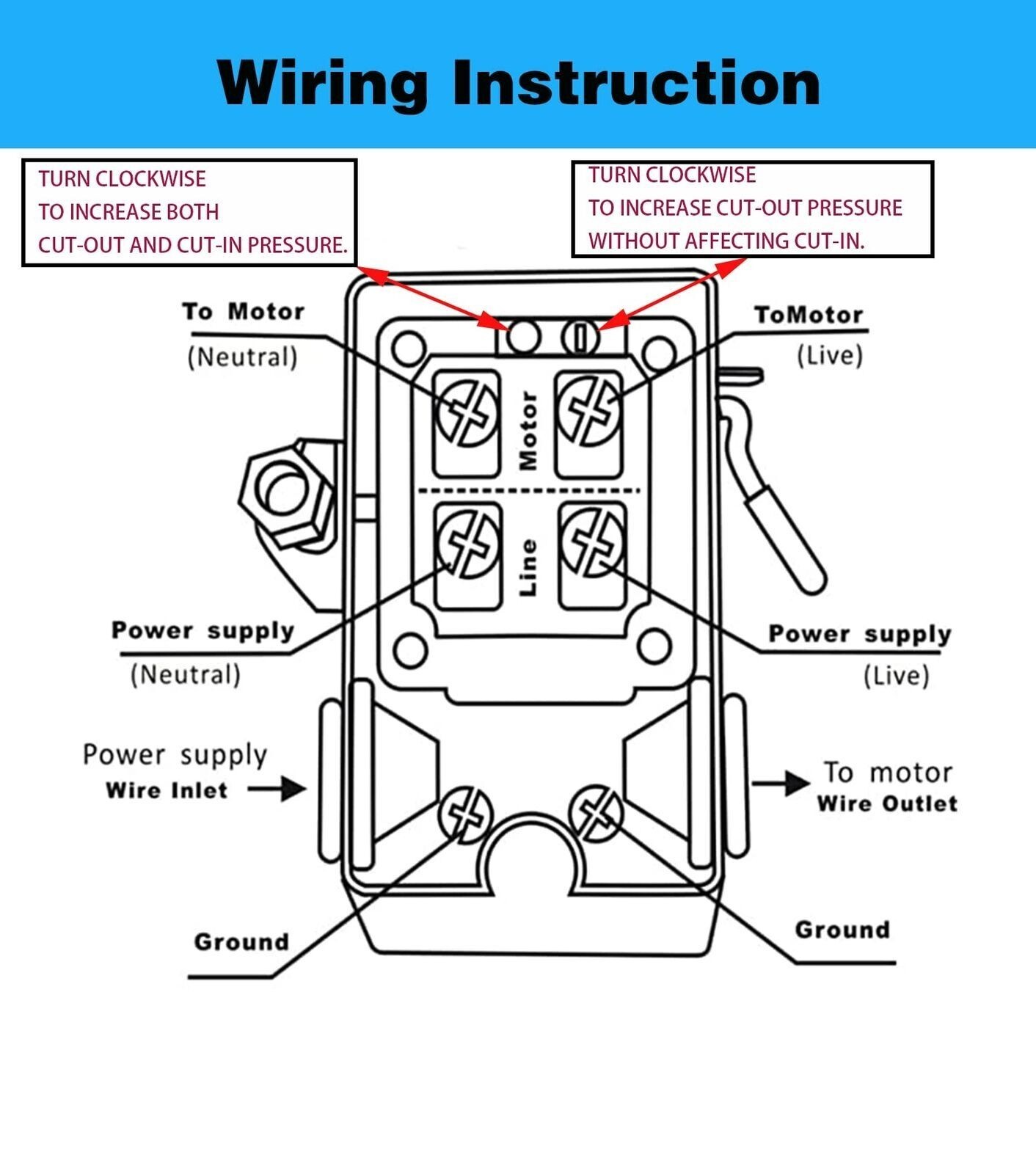 Wiring Instruction

TURN CLOCKWISE
TO INCREASE BOTH
CUT-OUT AND CUT-IN PRESSURE.

TURN CLOCKWISE
TO INCREASE CUT-OUT PRESSURE
WITHOUT AFFECTING CUT-IN.

To Motor
(Neutral)

ToMotor
(Live)

Motor

Line

Power supply
(Neutral)

Power supply
(Live)

Power supply
Wire Inlet

To motor
Wire Outlet

Ground

Ground