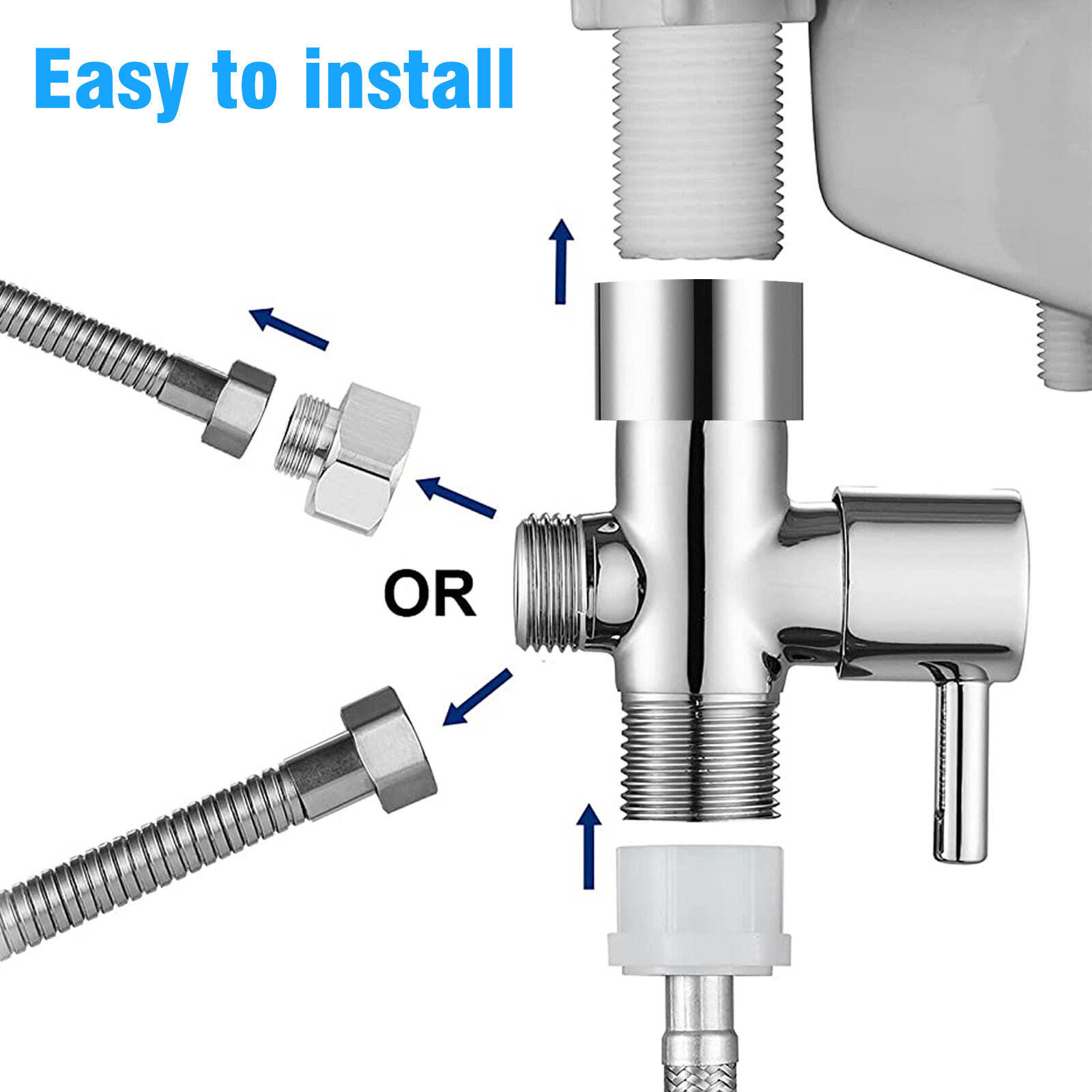 Easy to install

OR