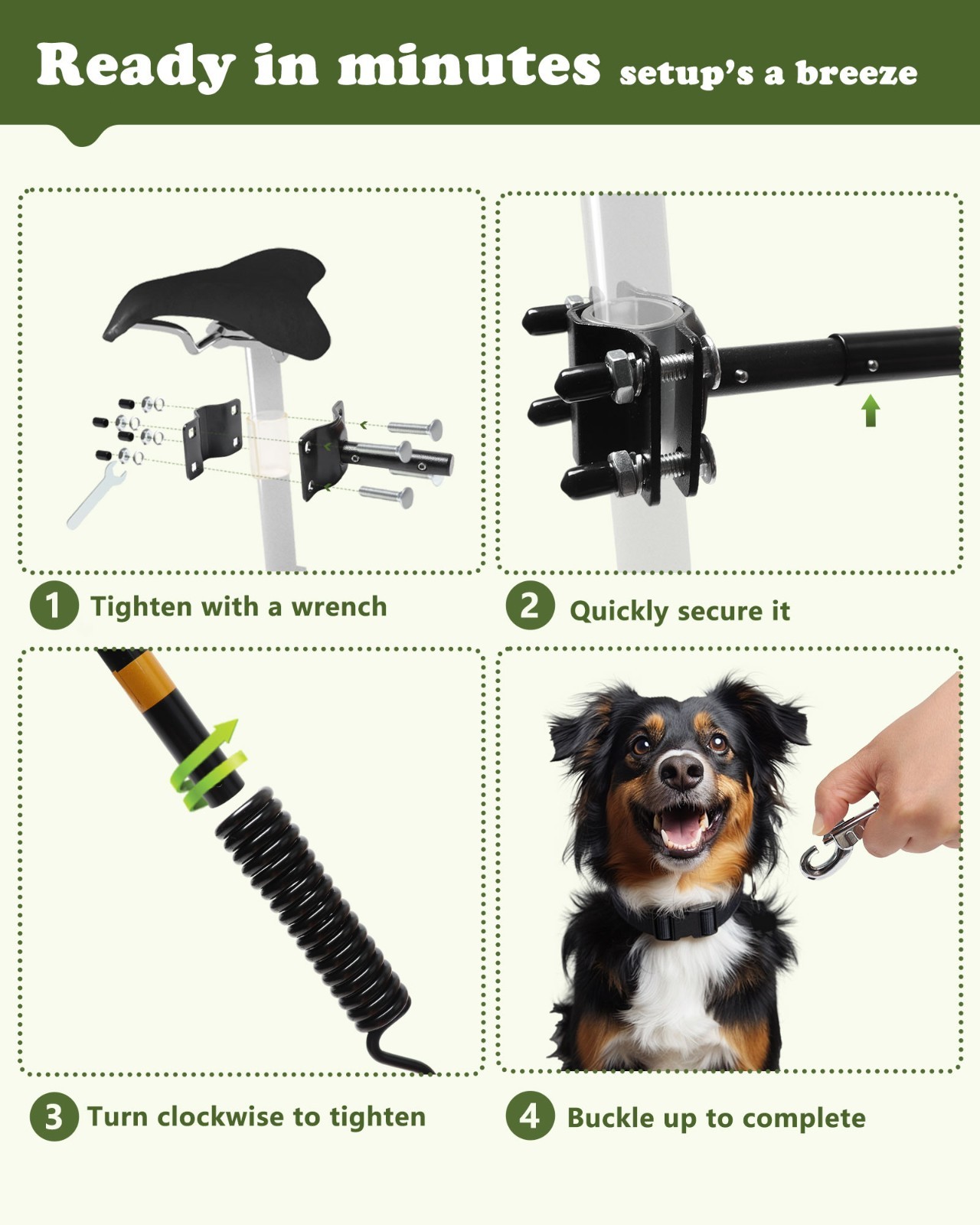 Ready in minutes setup's a breeze

1 Tighten with a wrench

2 Quickly secure it

3 Turn clockwise to tighten

4 Buckle up to complete