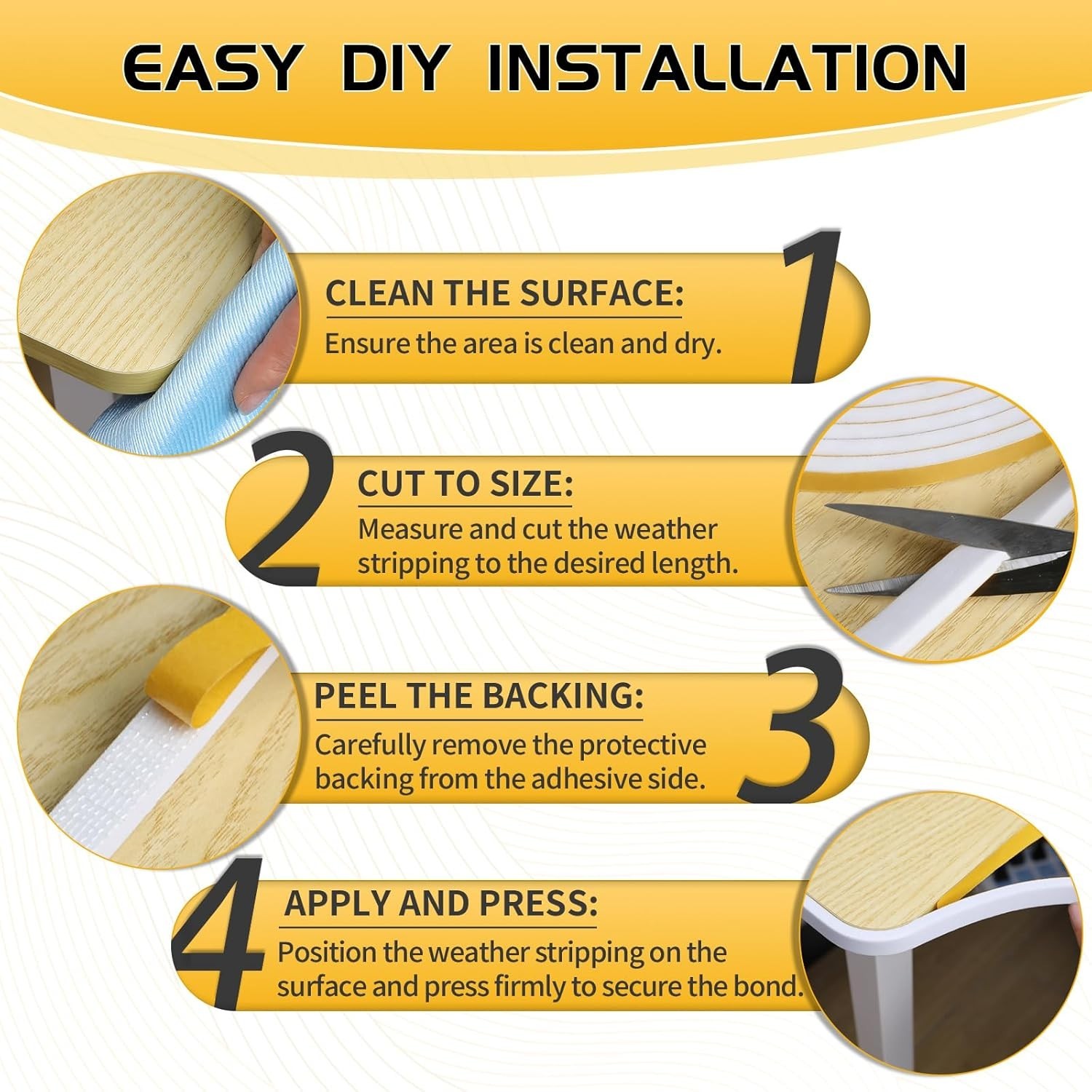 EASY DIY INSTALLATION

1
CLEAN THE SURFACE:
Ensure the area is clean and dry.

2
CUT TO SIZE:
Measure and cut the weather stripping to the desired length.

3
PEEL THE BACKING:
Carefully remove the protective backing from the adhesive side.

4
APPLY AND PRESS:
Position the weather stripping on the surface and press firmly to secure the bond.