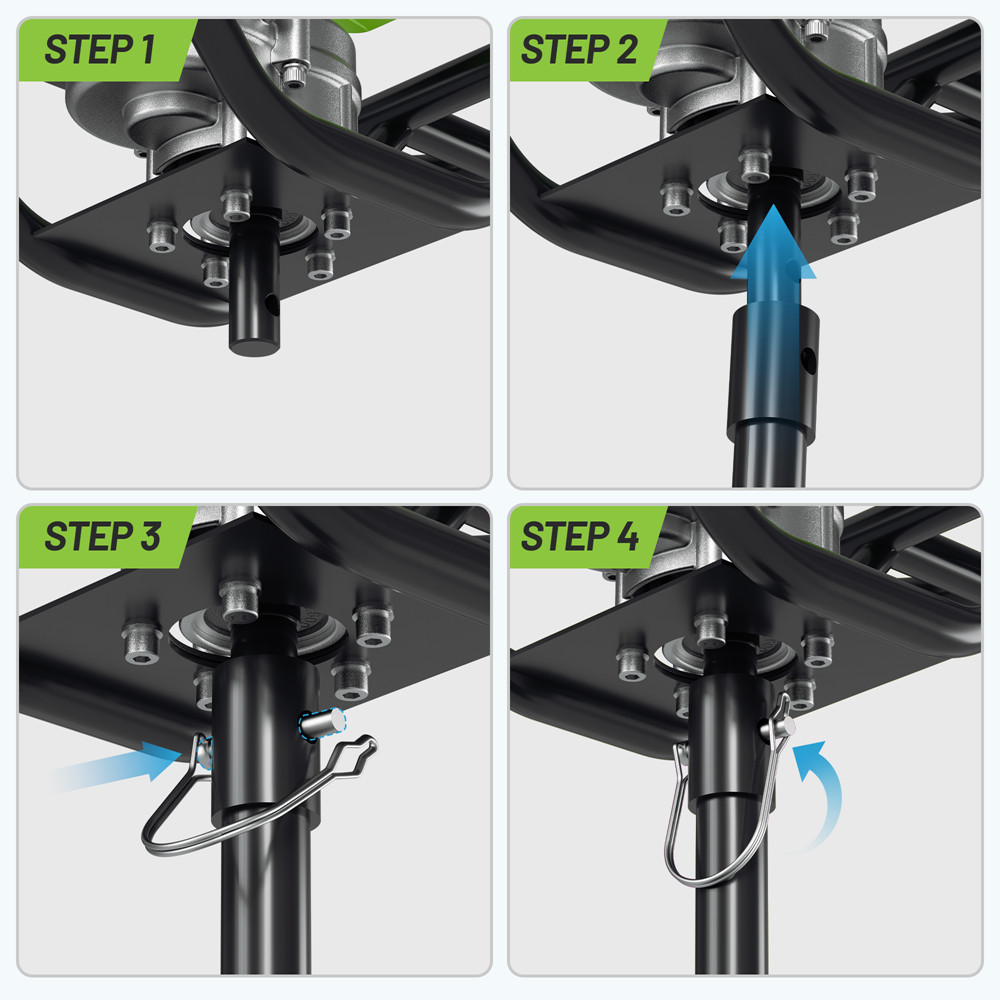 STEP 1

STEP 2

STEP 3

STEP 4