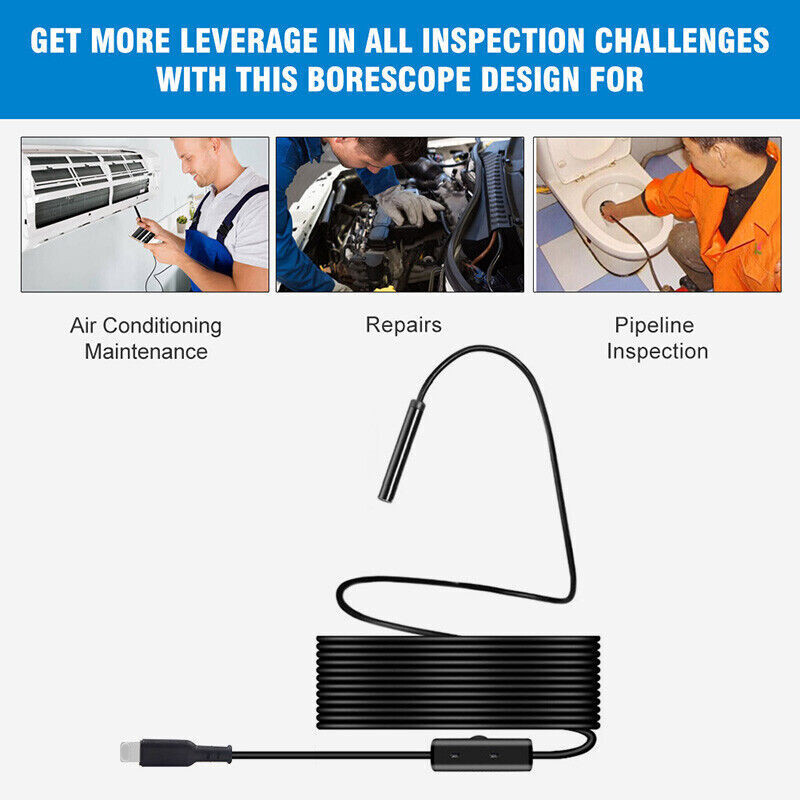 GET MORE LEVERAGE IN ALL INSPECTION CHALLENGES WITH THIS BORESCOPE DESIGN FOR

Air Conditioning Maintenance

Repairs

Pipeline Inspection