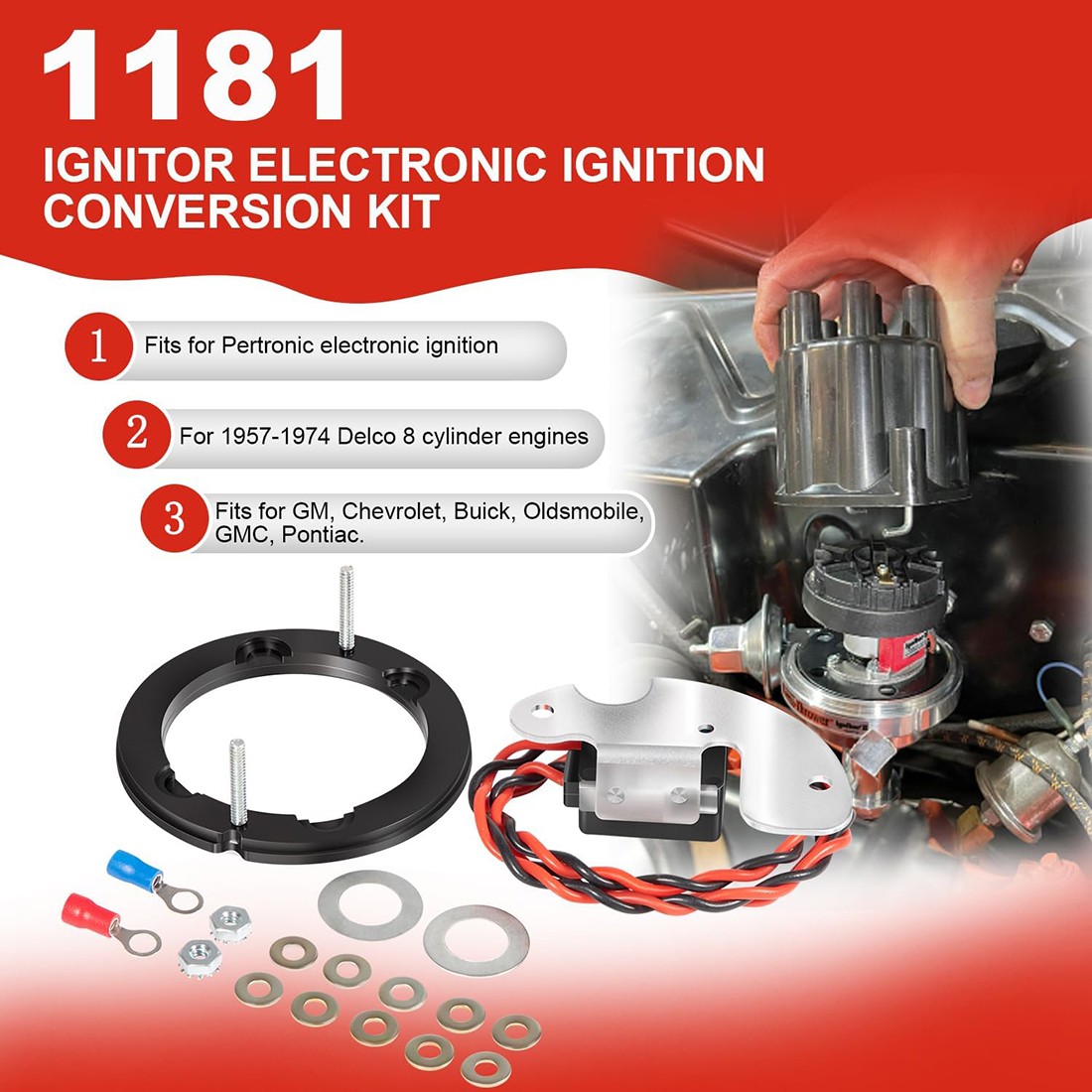 1181
IGNITOR ELECTRONIC IGNITION CONVERSION KIT

1 Fits for Pertronic electronic ignition

2 For 1957-1974 Delco 8 cylinder engines

3 Fits for GM, Chevrolet, Buick, Oldsmobile, GMC, Pontiac.