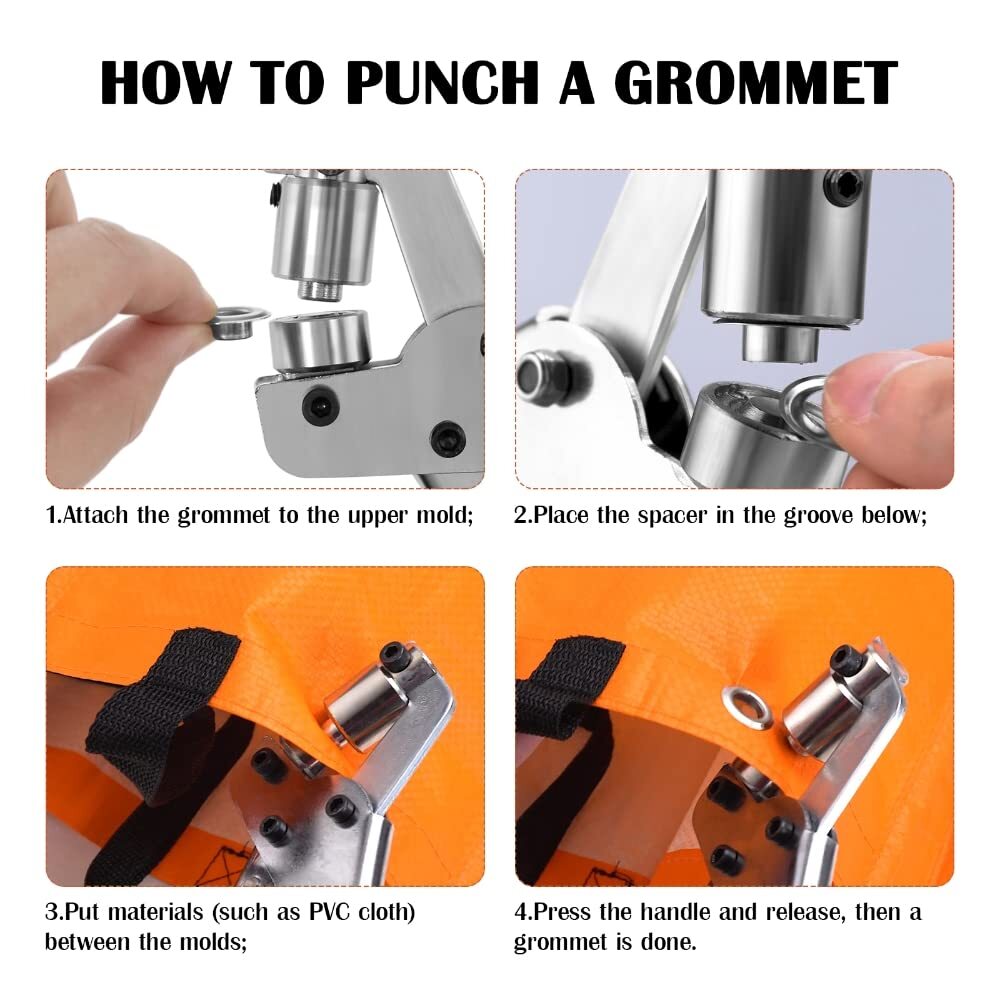 HOW TO PUNCH A GROMMET

1.Attach the grommet to the upper mold;

2.Place the spacer in the groove below;

3.Put materials (such as PVC cloth) between the molds;

4.Press the handle and release, then a grommet is done.