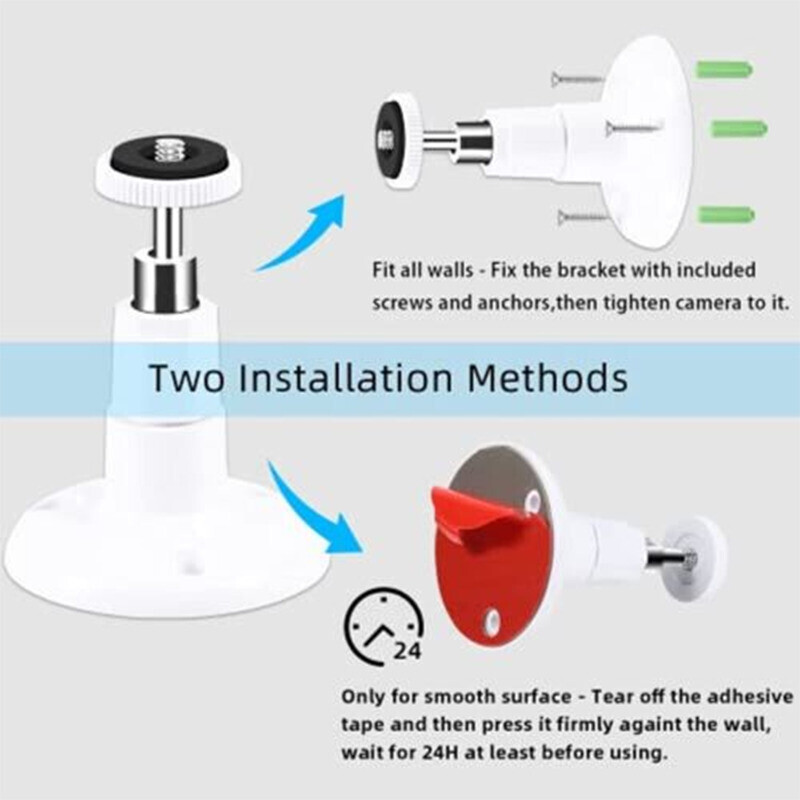 Fit all walls - Fix the bracket with included screws and anchors,then tighten camera to it.

Two Installation Methods

24

Only for smooth surface - Tear off the adhesive tape and then press it firmly againt the wall, wait for 24H at least before using.