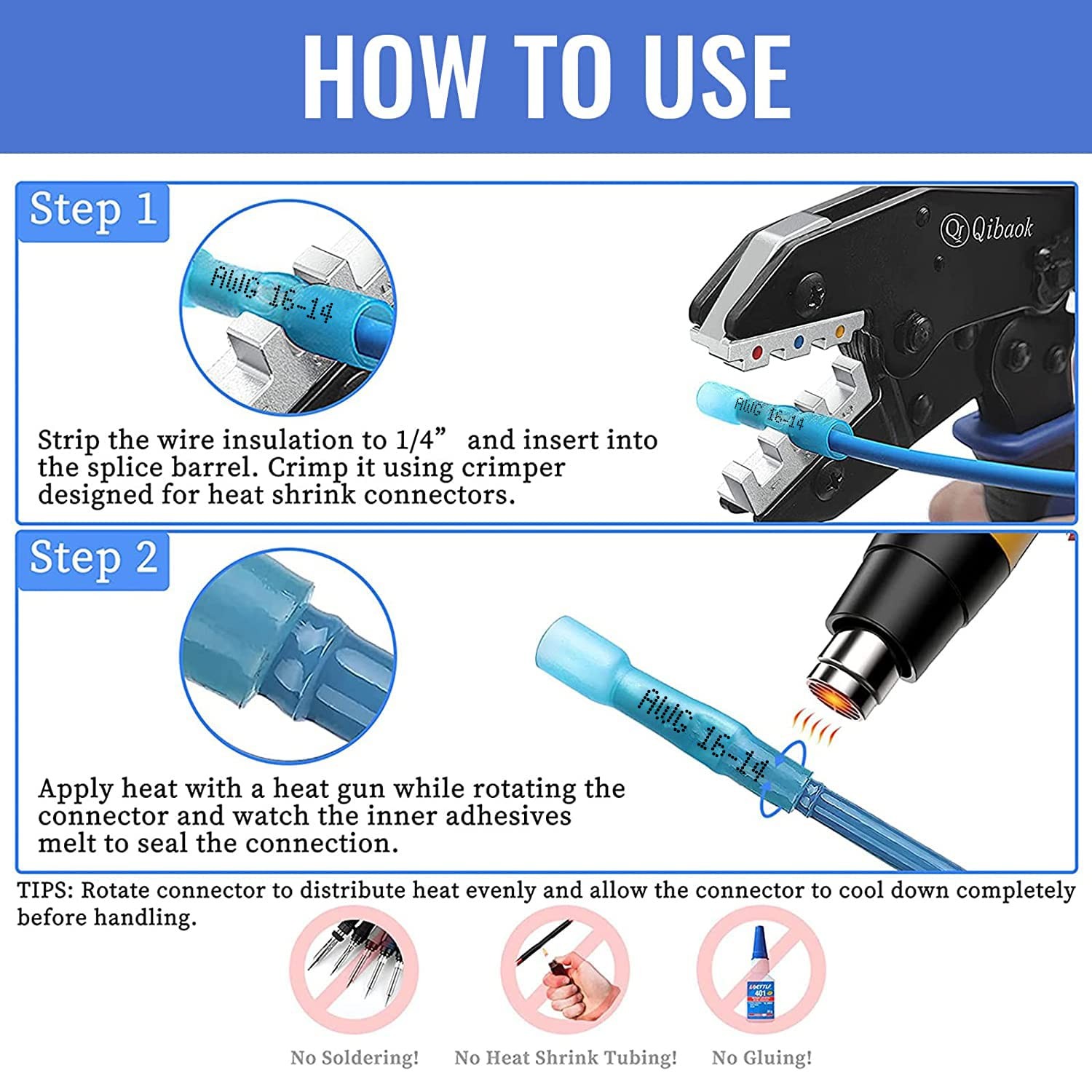 HOW TO USE

Step 1

AWG 16-14

Qr Qibaok

AWG 16-14

Strip the wire insulation to 1/4” and insert into the splice barrel. Crimp it using crimper designed for heat shrink connectors.

Step 2

AWG 16-14

Apply heat with a heat gun while rotating the connector and watch the inner adhesives melt to seal the connection.

TIPS: Rotate connector to distribute heat evenly and allow the connector to cool down completely before handling.

LOCTITE 401

No Soldering!

No Heat Shrink Tubing!

No Gluing!