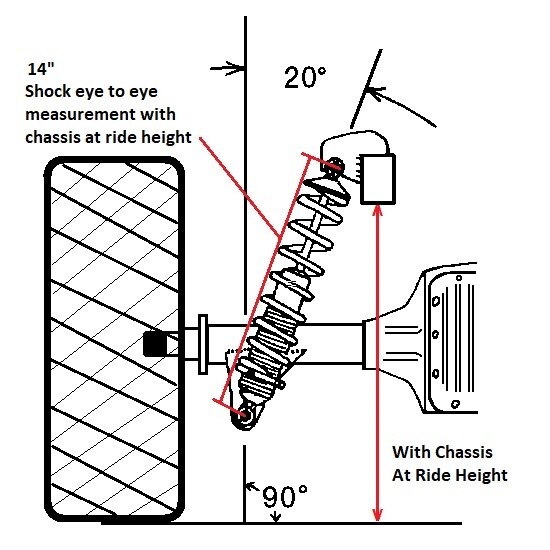 14"
Shock eye to eye measurement with chassis at ride height

20°

With Chassis At Ride Height

90°