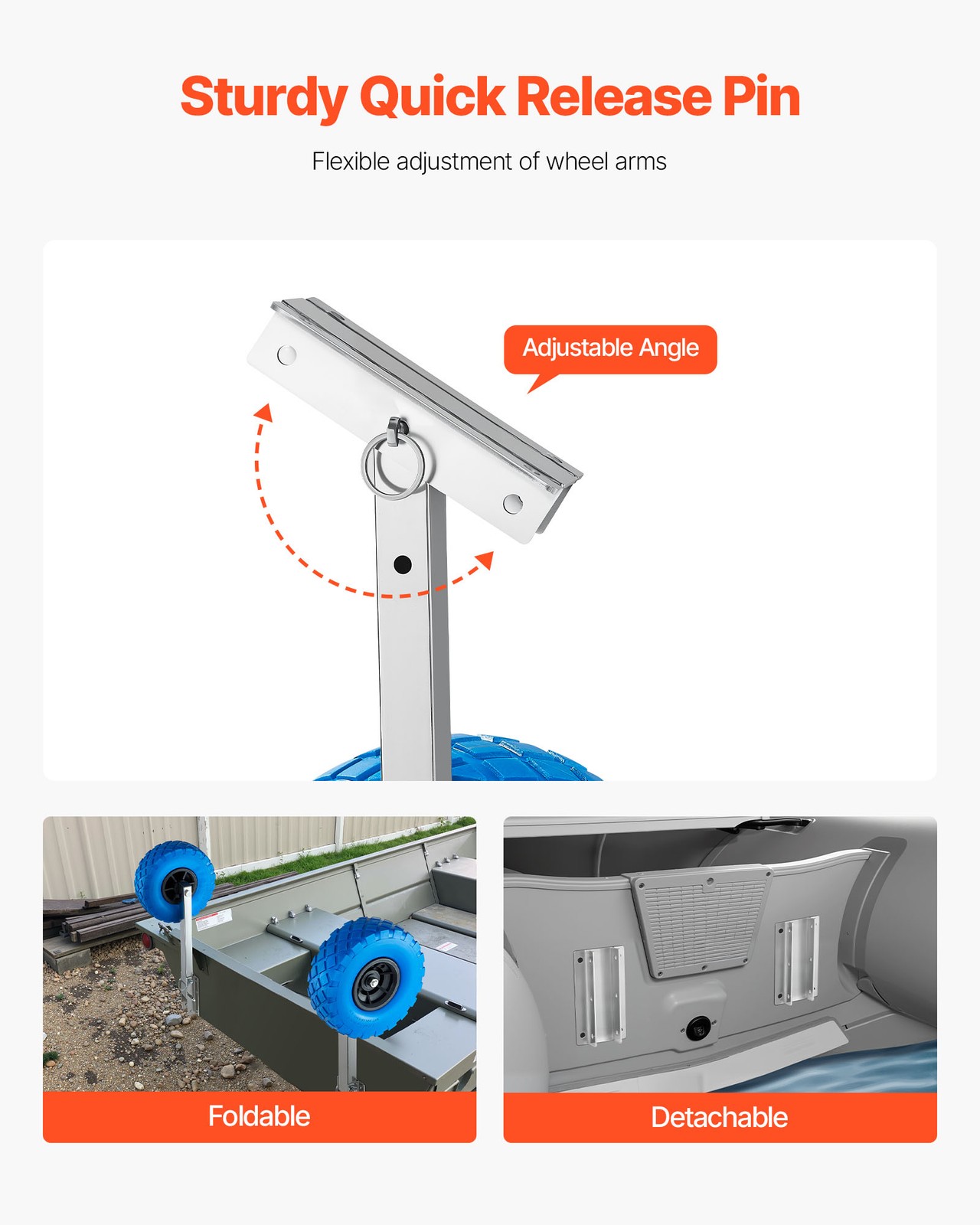 Sturdy Quick Release Pin

Flexible adjustment of wheel arms

Adjustable Angle

Foldable

Detachable