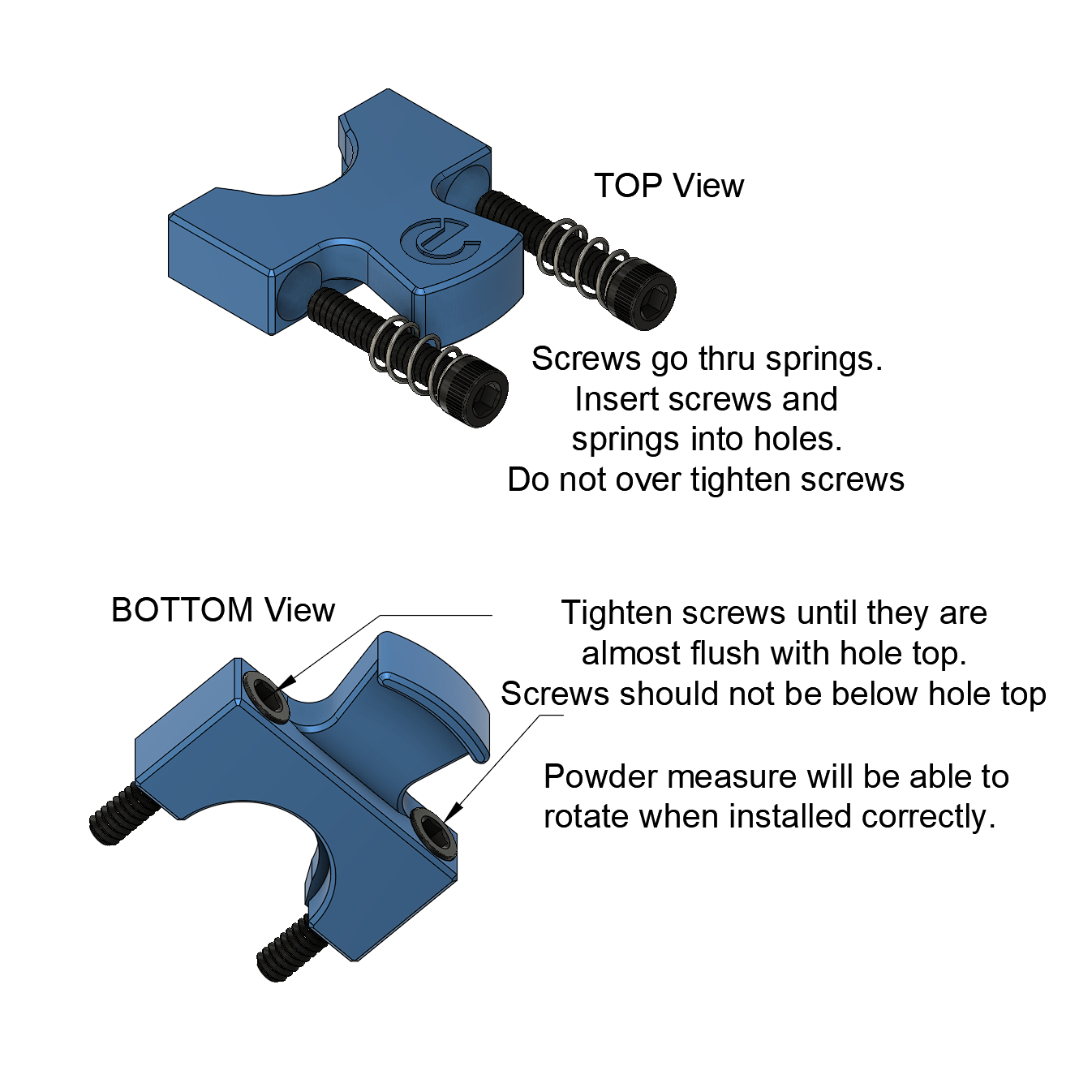 TOP View

Screws go thru springs.
Insert screws and
springs into holes.
Do not over tighten screws

BOTTOM View

Tighten screws until they are
almost flush with hole top.
Screws should not be below hole top

Powder measure will be able to
rotate when installed correctly.