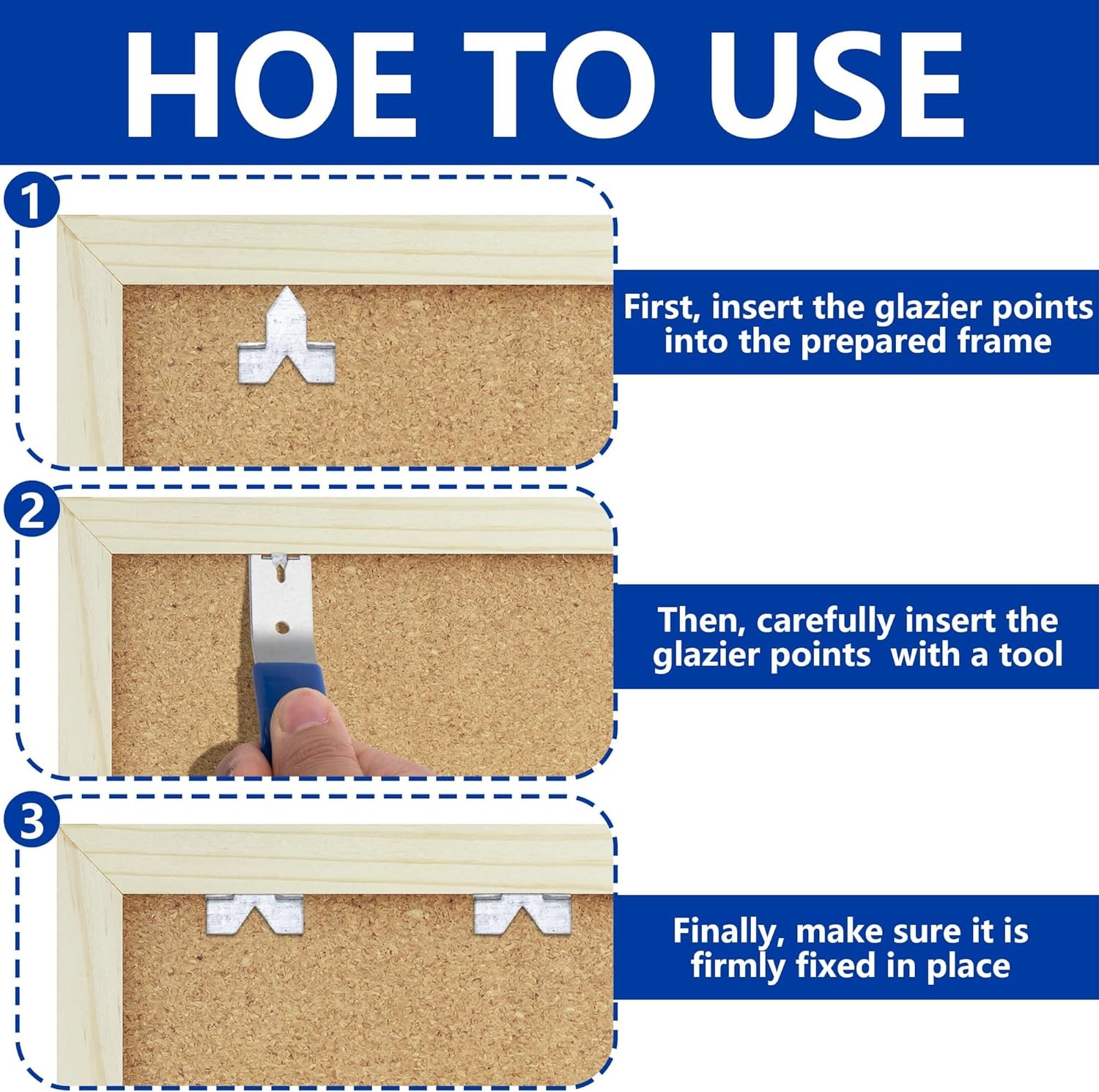 HOE TO USE

1

First, insert the glazier points into the prepared frame

2

Then, carefully insert the glazier points  with a tool

3

Finally, make sure it is firmly fixed in place