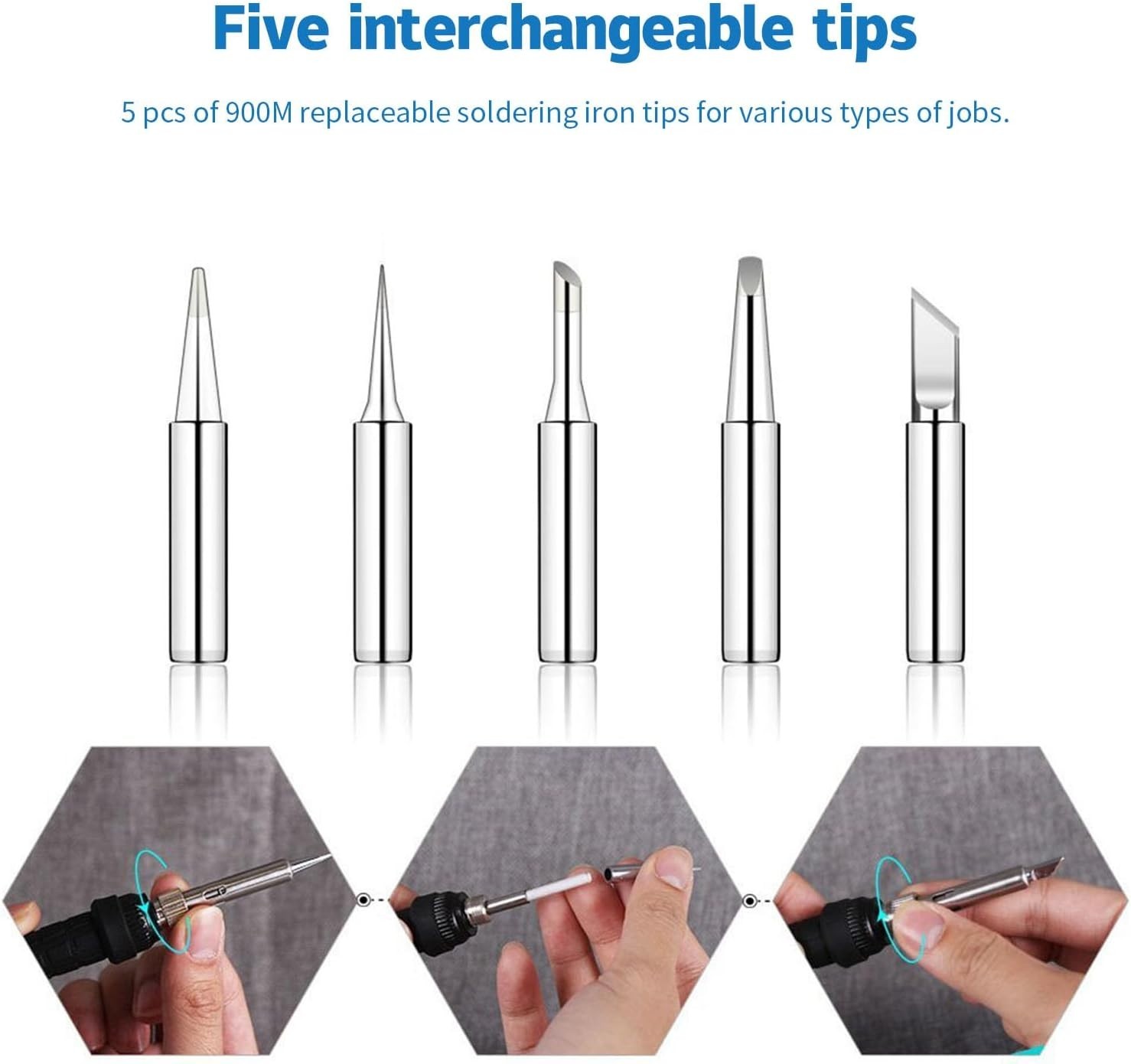 Five interchangeable tips

5 pcs of 900M replaceable soldering iron tips for various types of jobs.