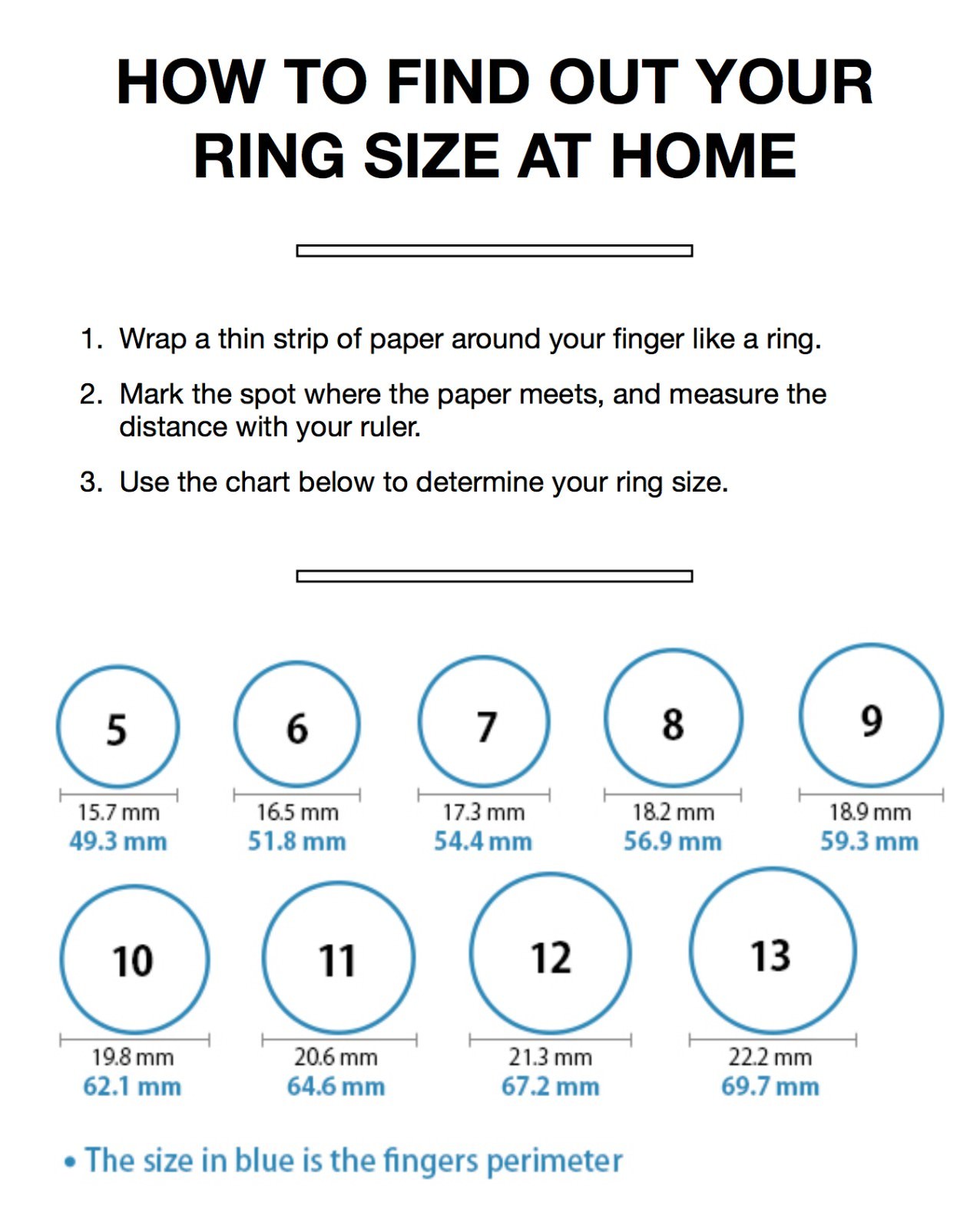 HOW TO FIND OUT YOUR RING SIZE AT HOME

1. Wrap a thin strip of paper around your finger like a ring.

2. Mark the spot where the paper meets, and measure the distance with your ruler.

3. Use the chart below to determine your ring size.

5
15.7 mm
49.3 mm

6
16.5 mm
51.8 mm

7
17.3 mm
54.4 mm

8
18.2 mm
56.9 mm

9
18.9 mm
59.3 mm

10
19.8 mm
62.1 mm

11
20.6 mm
64.6 mm

12
21.3 mm
67.2 mm

13
22.2 mm
69.7 mm

• The size in blue is the fingers perimeter