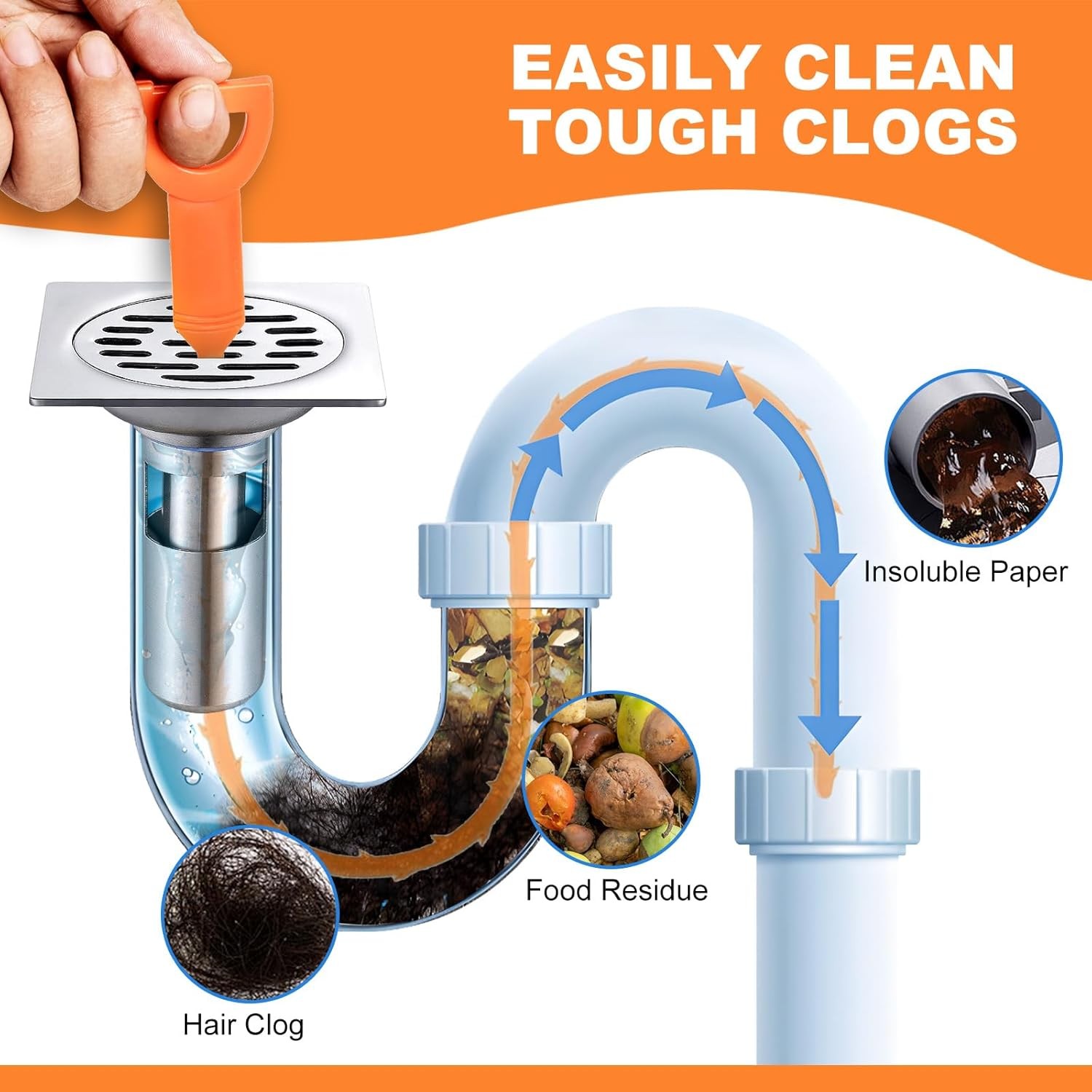 EASILY CLEAN TOUGH CLOGS

Insoluble Paper

Food Residue

Hair Clog