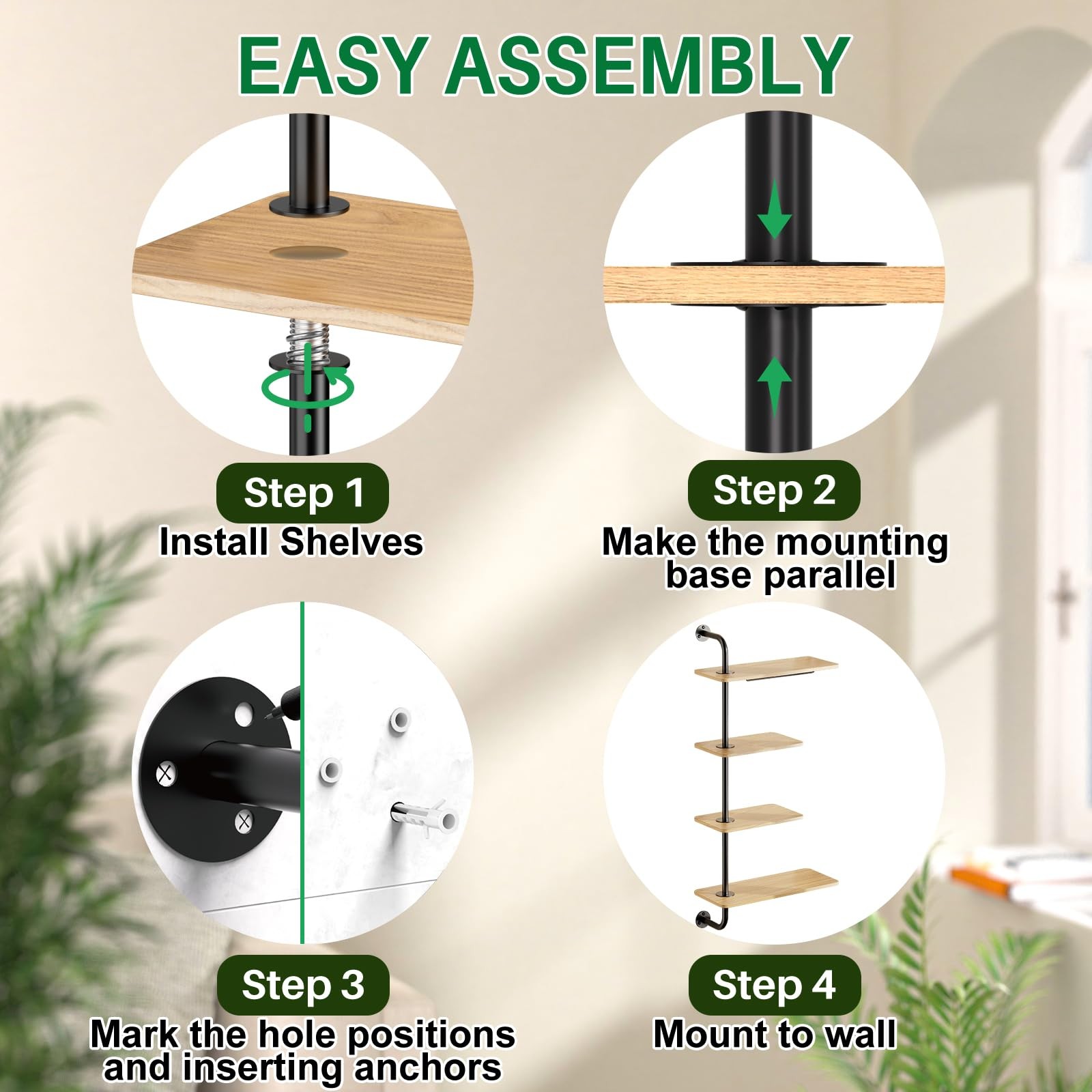 EASY ASSEMBLY

Step 1
Install Shelves

Step 2
Make the mounting base parallel

Step 3
Mark the hole positions and inserting anchors

Step 4
Mount to wall